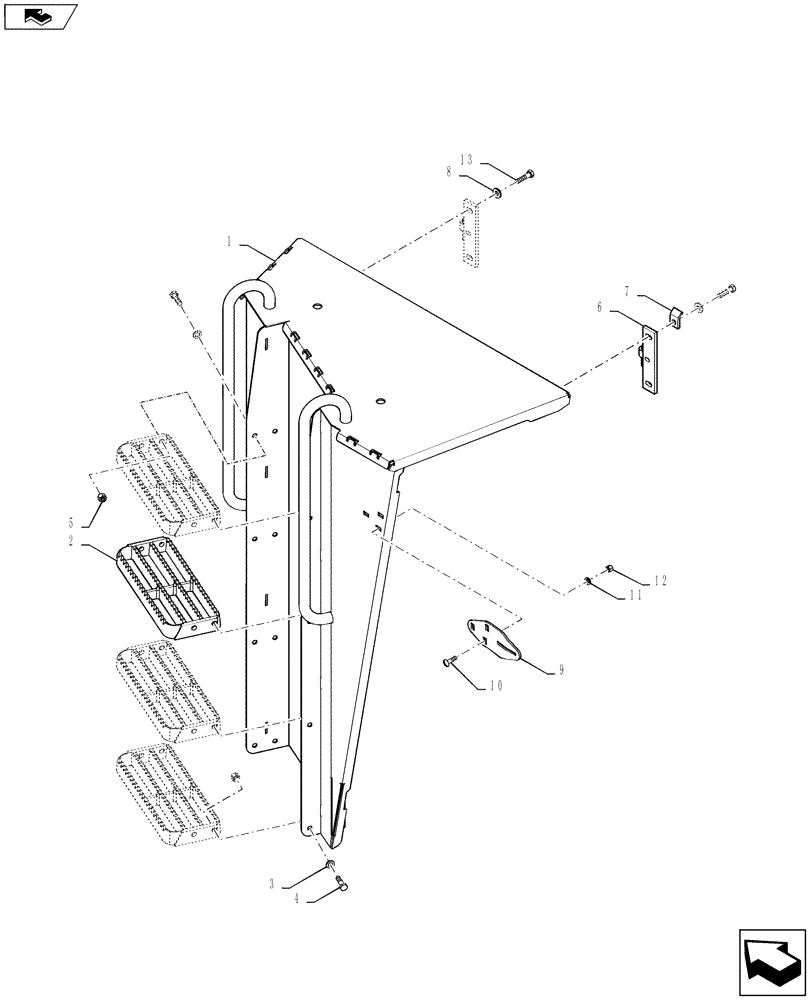 13
8
1
7
6
5
2
12
11
9
10
3
4