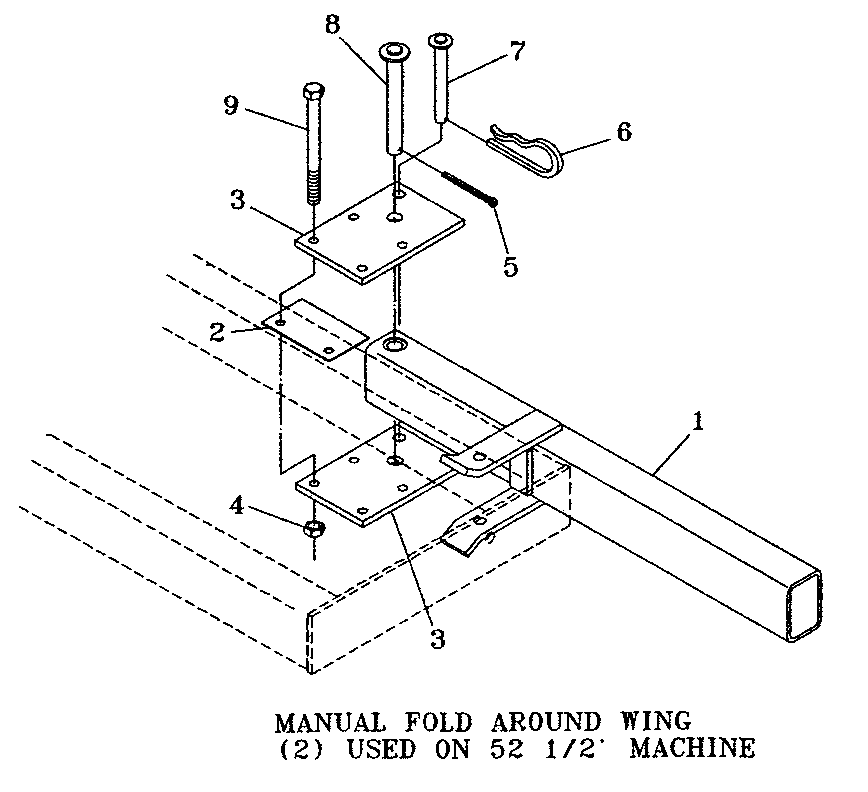 8
7
9
6
3
5
2
1
4
3

MANUAL FOLD AROUND WING
(2) USED ON 52 1/2' MACHINE