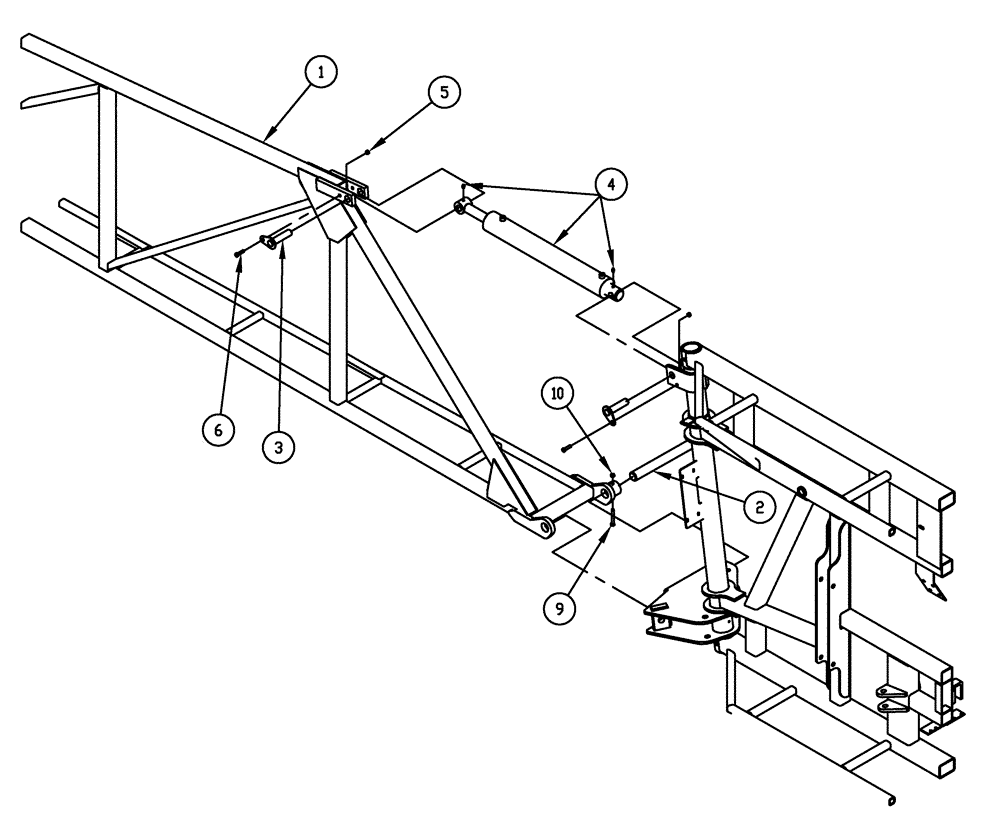 1
5
4
6
3
10
2
9