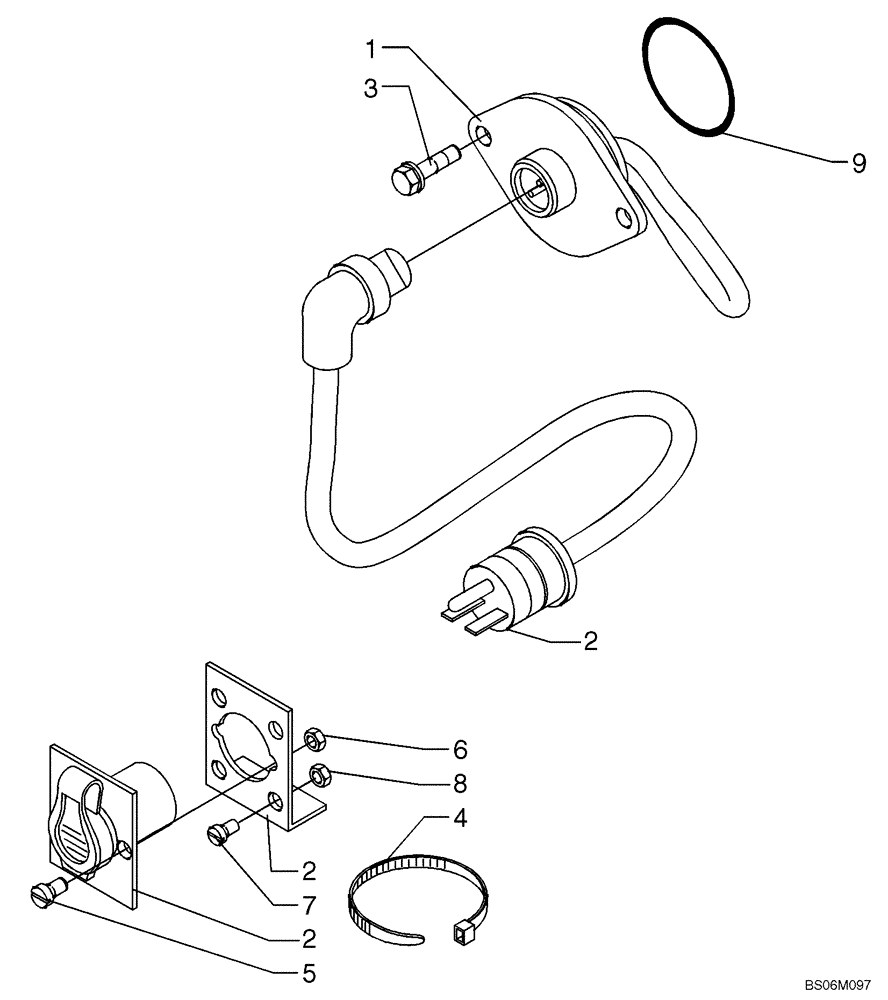 1
3
9
2
6
8
4
2
7
2
5
BS06M097