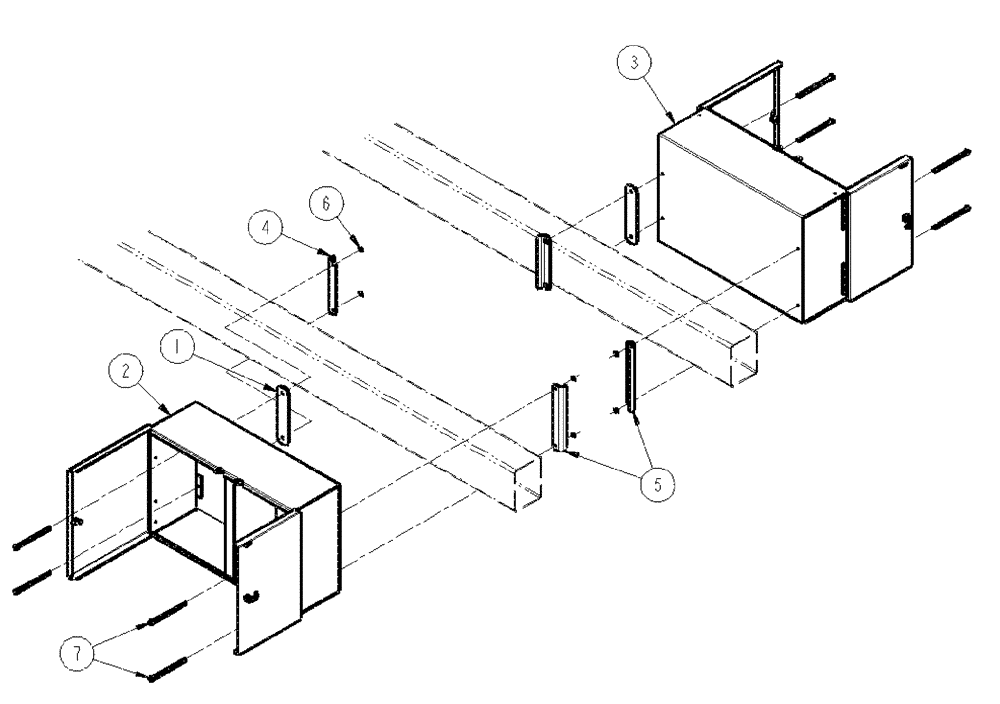 3
6
4
1
2
5
7