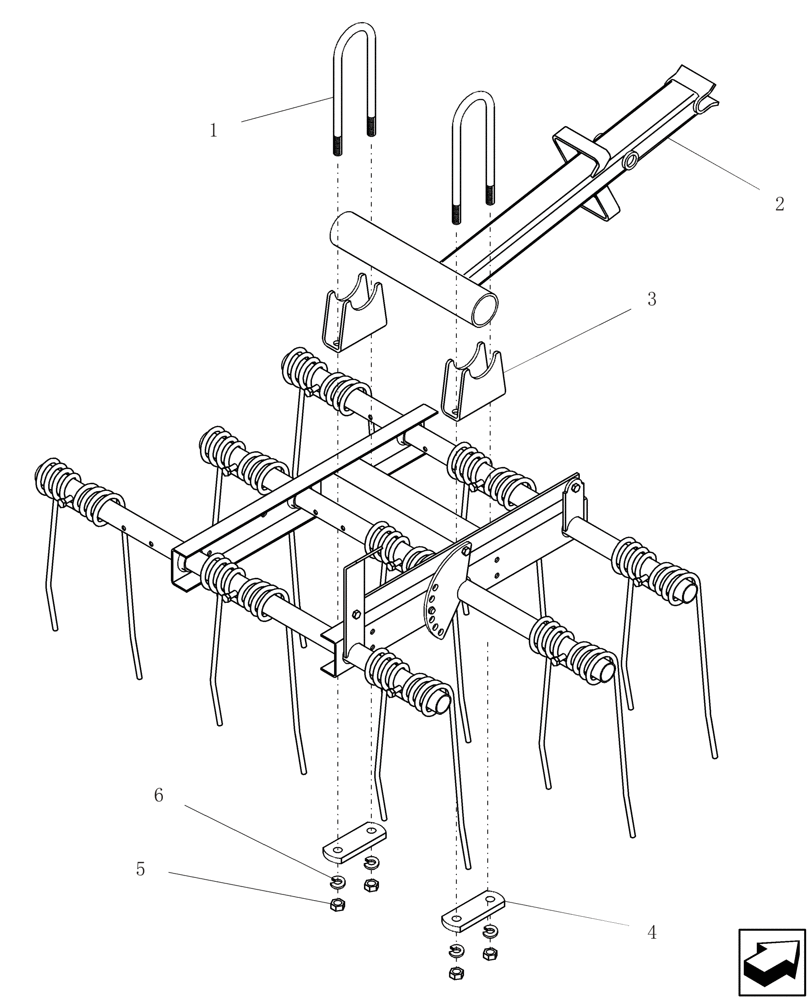 1
2
3
6
5
4