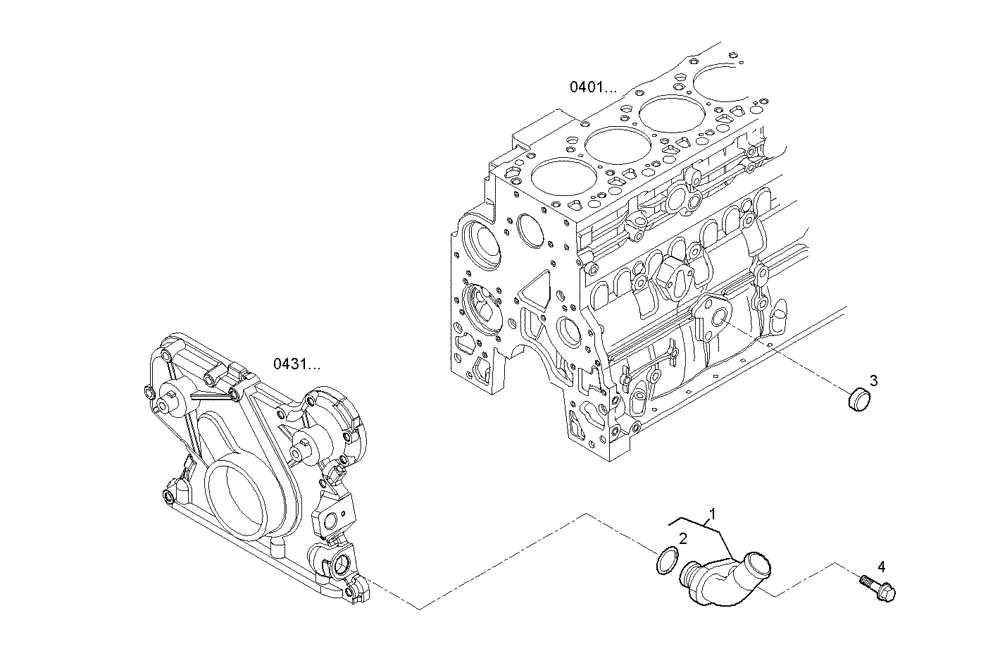 0401...

0431...

3

1

2

4