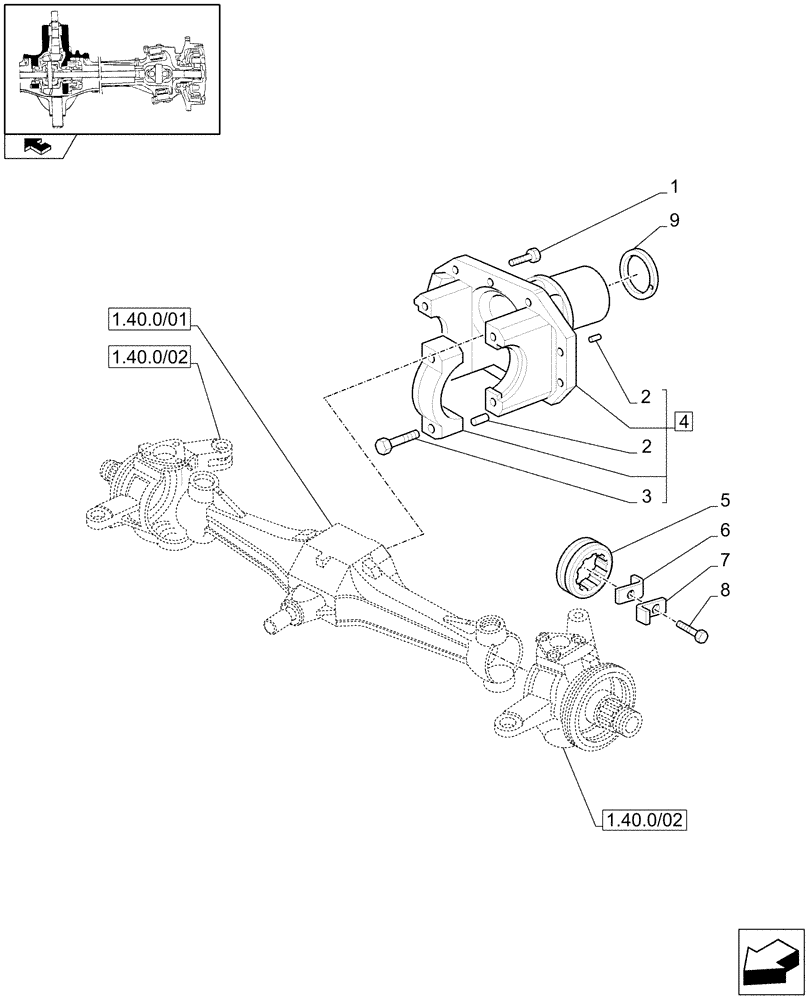 1
9
1.40.0/01
1.40.0/02
2
4
2
3
5
6
7
8
1.40.0/02