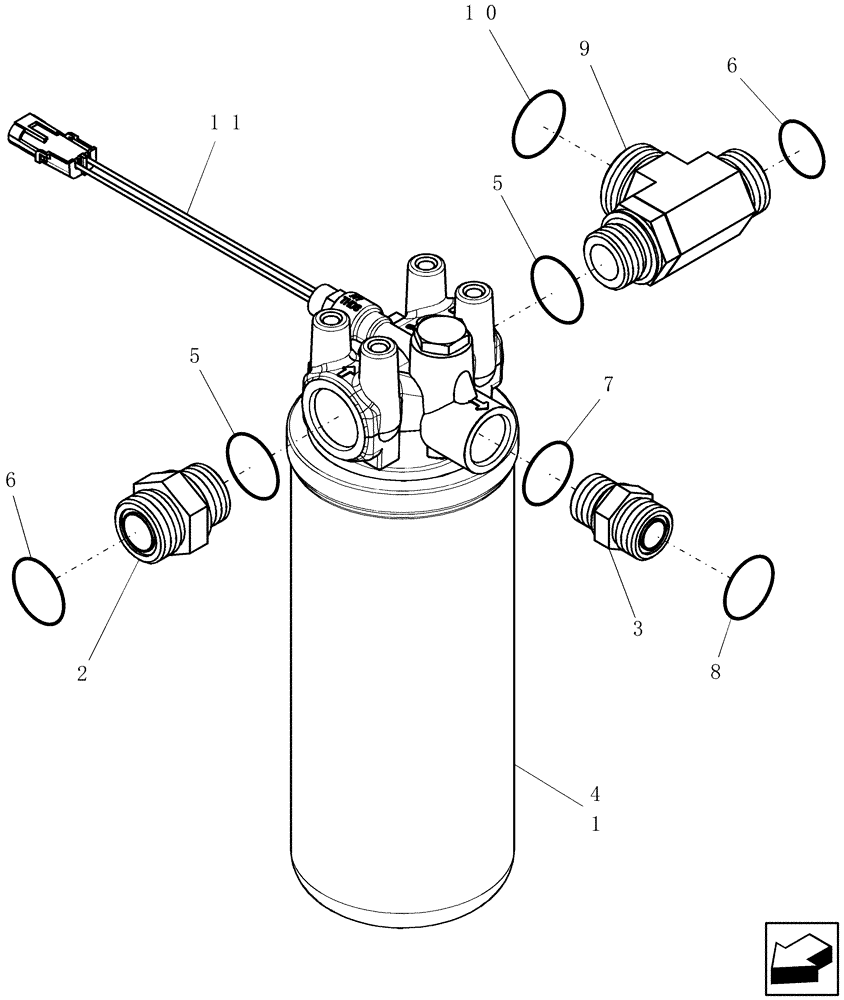 10
9
6
11
5
5
7
6
2
3
8
4
1