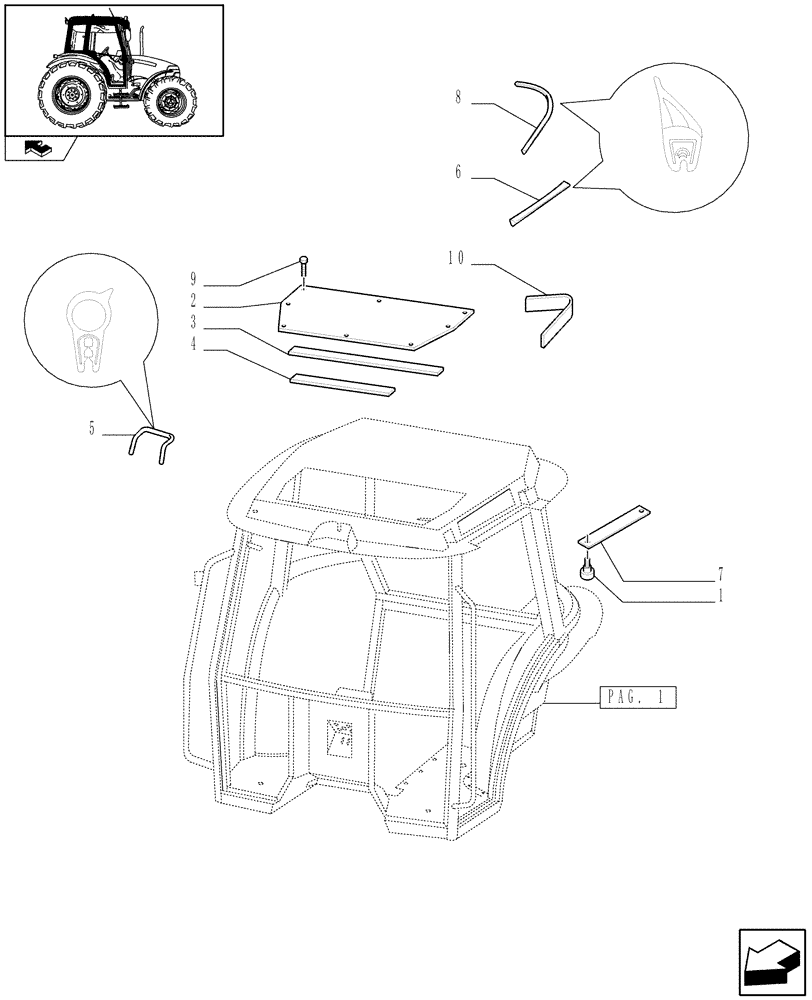 8
6
10
9
2
3
4
5
7
1
PAG. 1