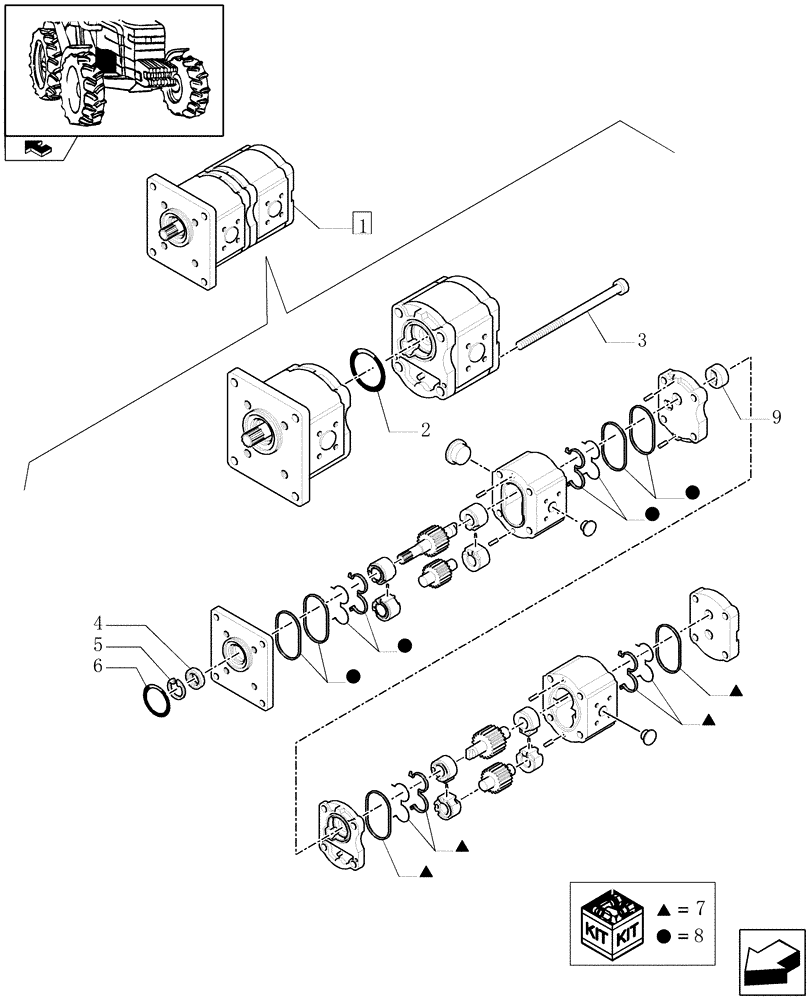 1
3
2
9
4
5
6
KIT KIT
▲ = 7
● = 8