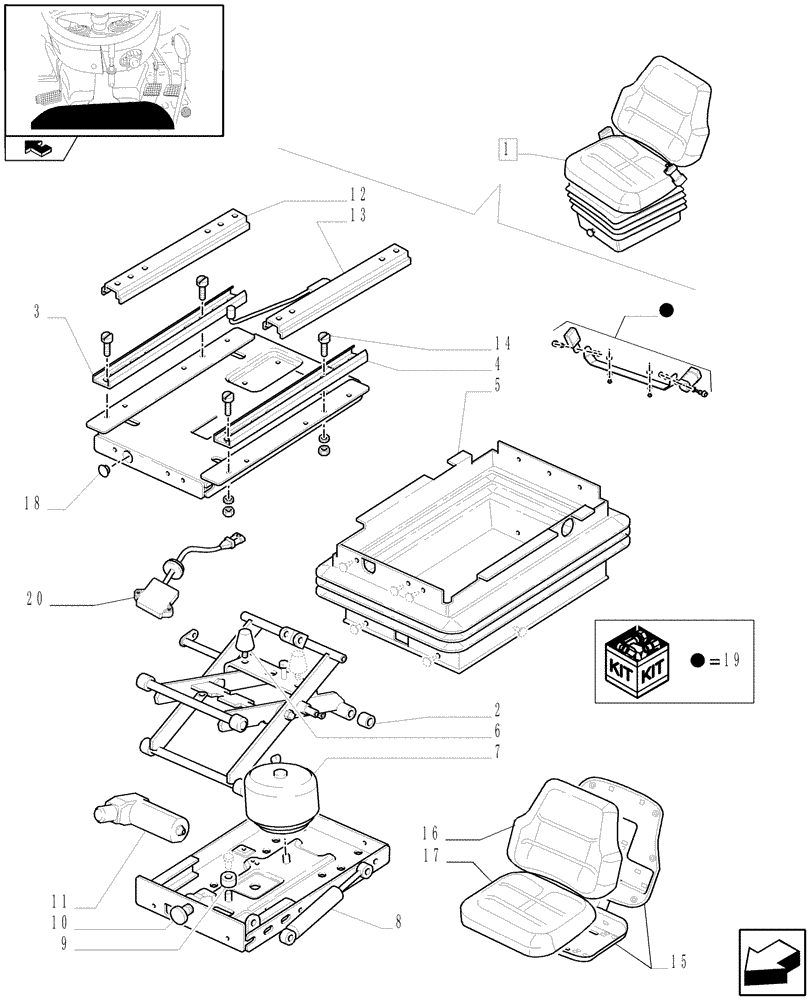 1
12
13
3
14
4
5
18
20
KIT KIT
● = 19
2
6
7
16
17
11
10
9
8
15