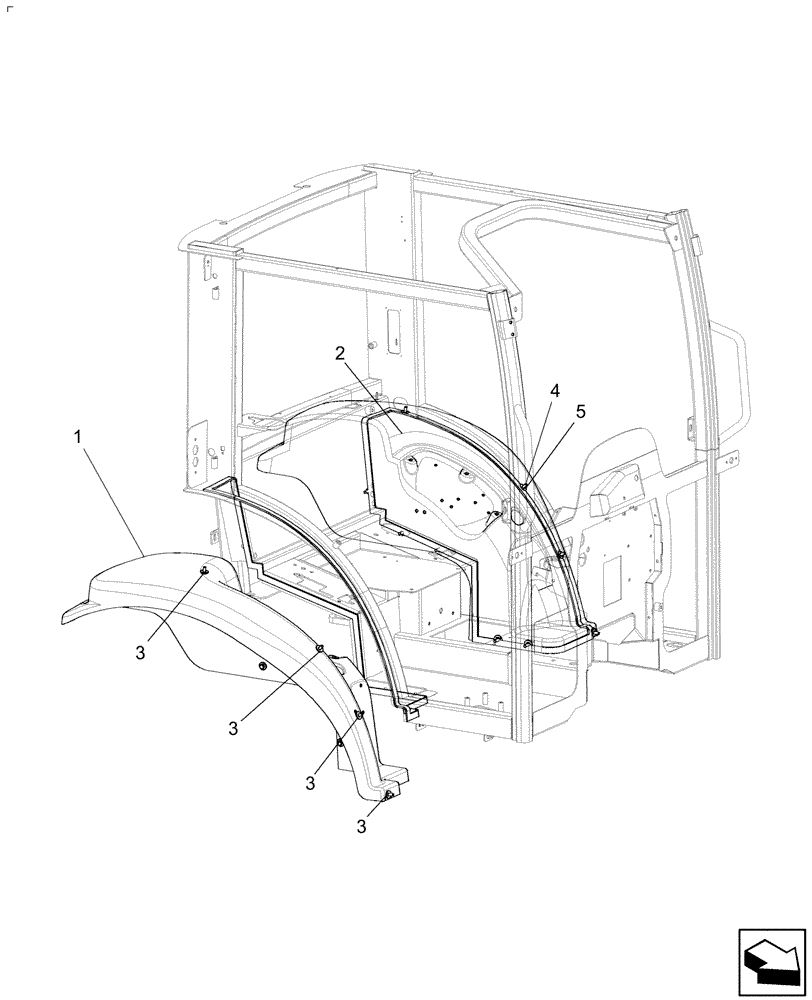 2
4
5
1
3
3
3
3