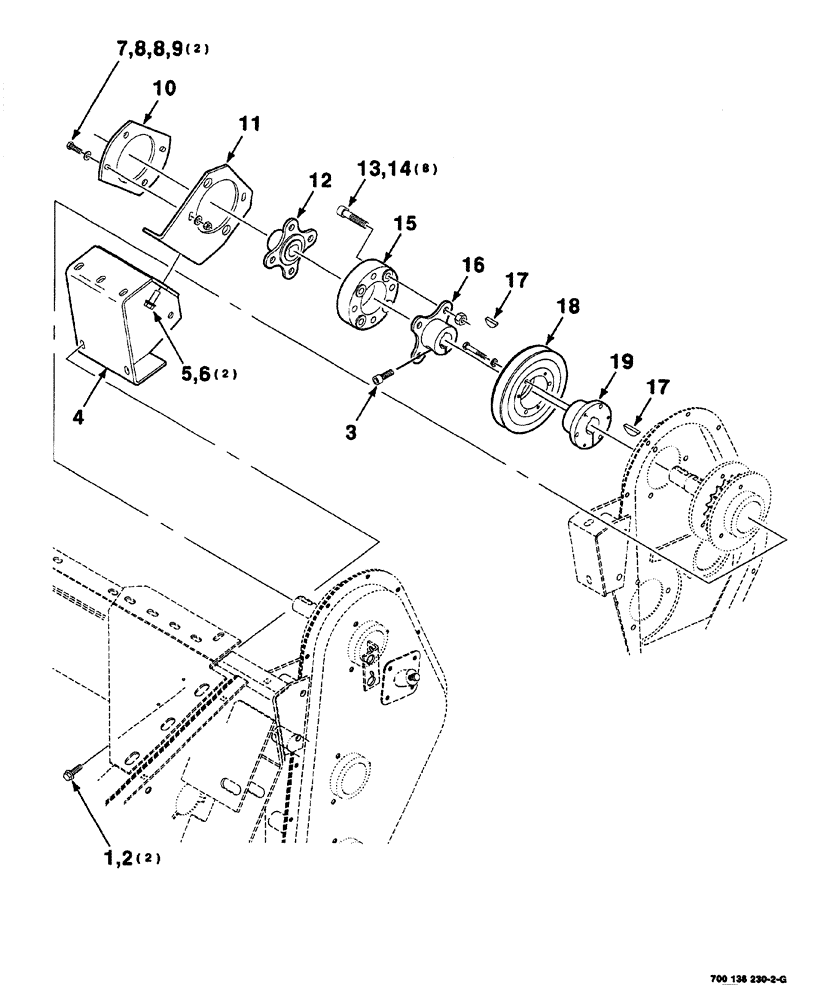 7,8,8,9(2)
10
11
12
13,14(8)
15
16
17
18
19
17
5,6(2)
4
3
1,2(2)
700 138 230-2-G