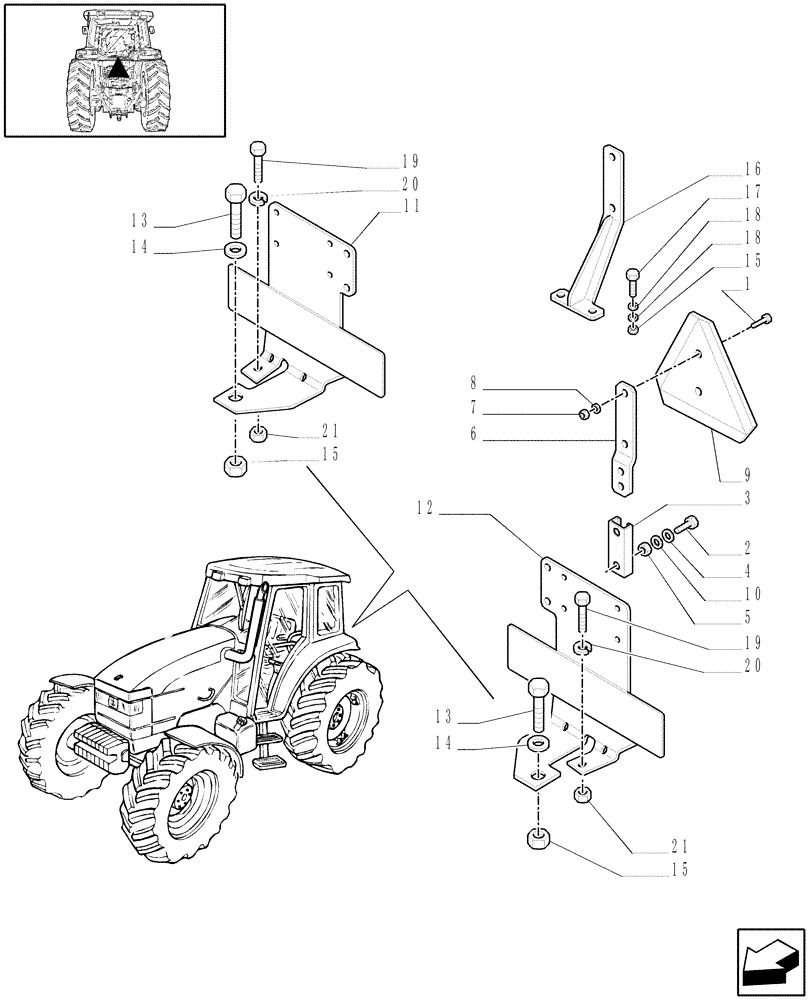 19
20
11
13
14
21
15
16
17
18
18
15
1
8
7
6
9
12
3
2
4
10
5
19
20
13
14
21
15