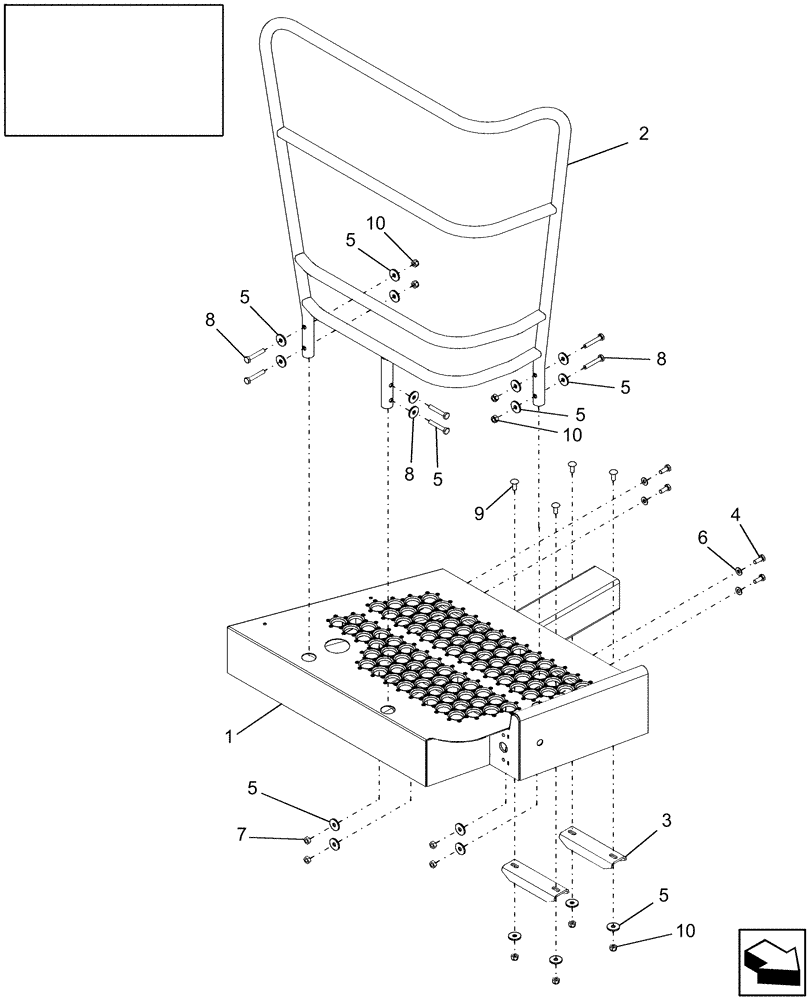 2
10
5
5
8
8
5
5
10
8
5
9
4
6
1
5
7
3
5
10