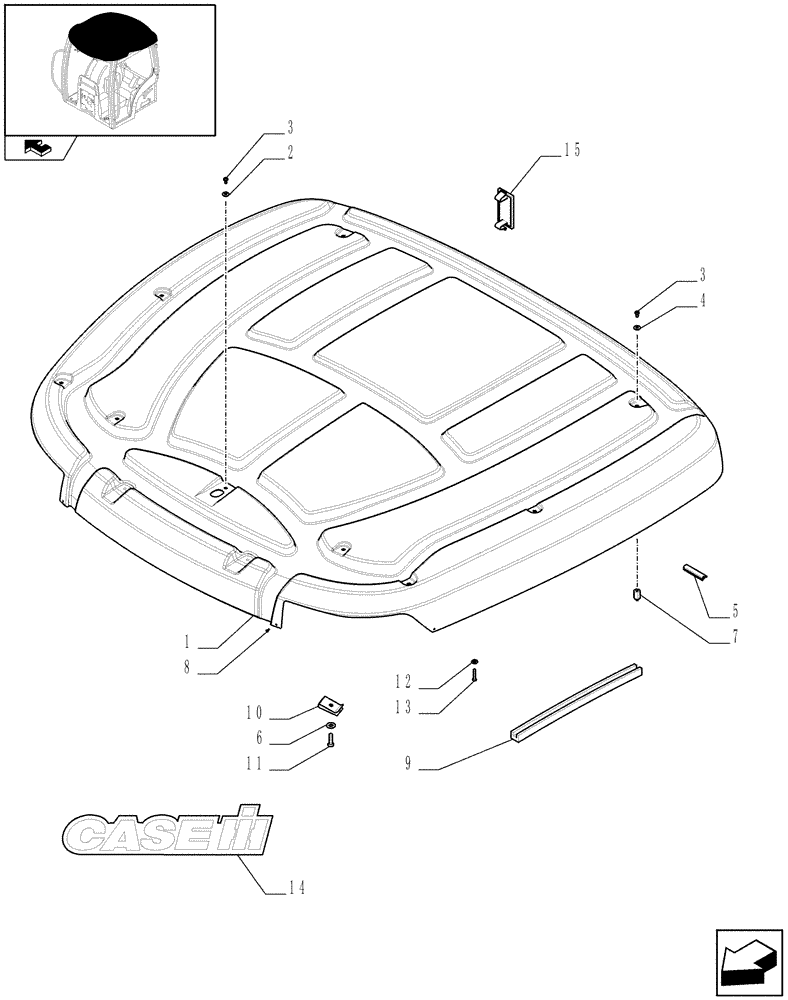 3
2
15
3
4
5
7
1
8
12
13
10
6
11
9
CASE IH
14