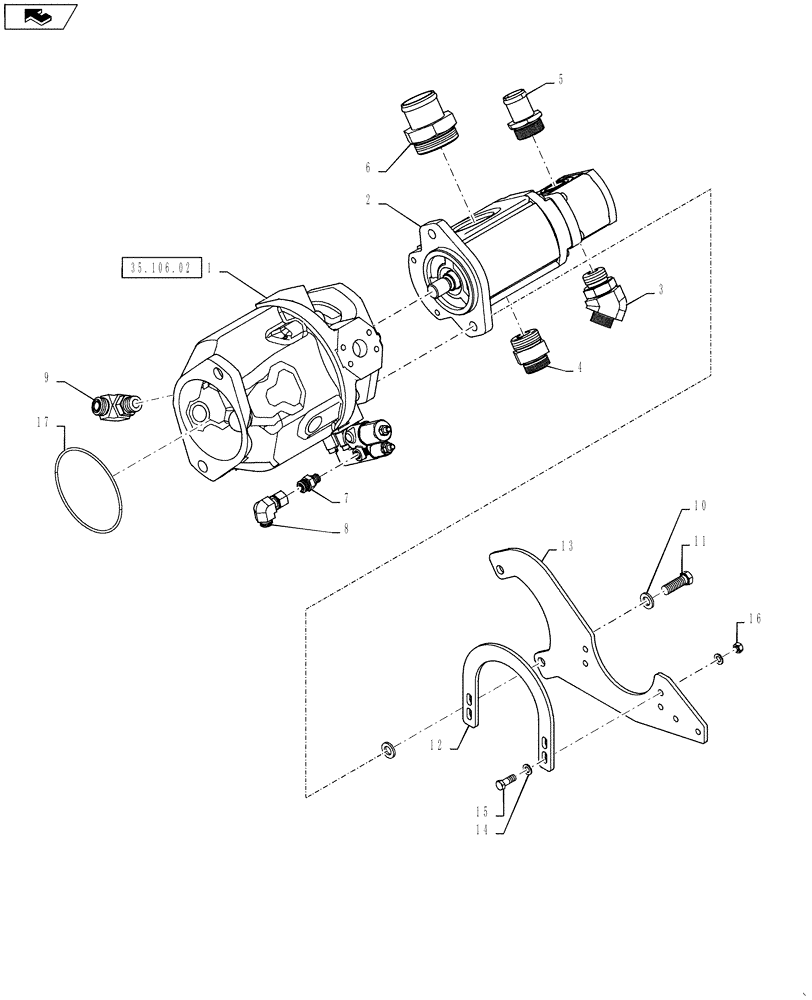 5
6
2
35.106.02
1
3
4
9
17
7
8
10
13
11
16
12
15
14