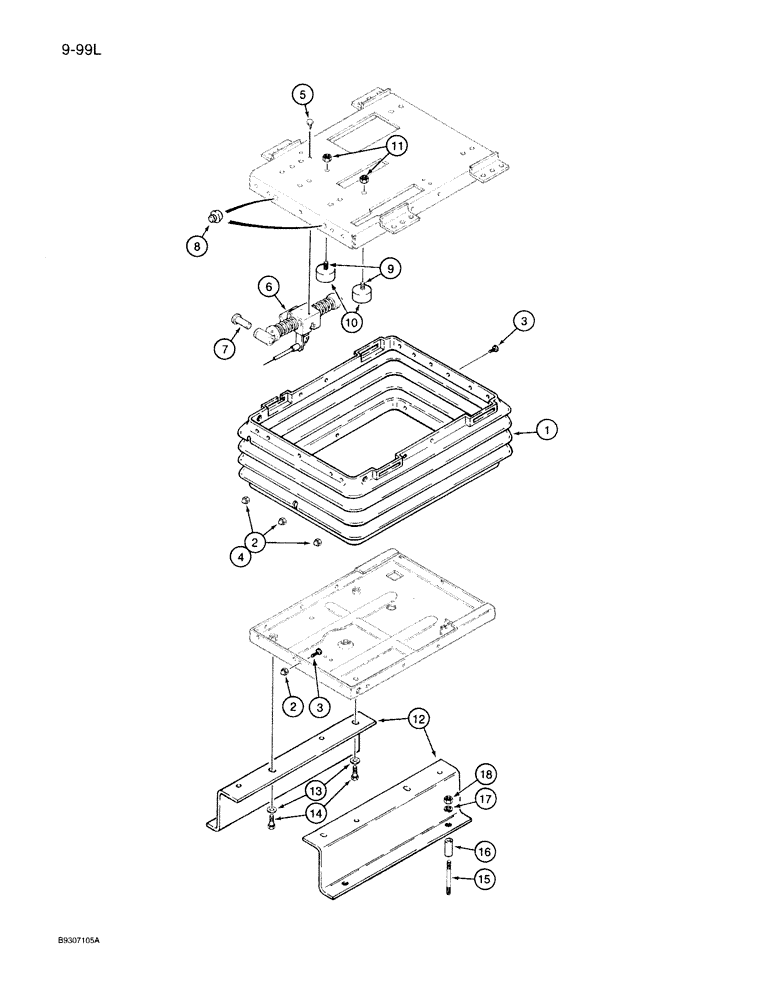 9-99L

5
11
8
9
6
10
7
3
1
2
4
2
3
12
13
14
18
17
16
15

B9307105A