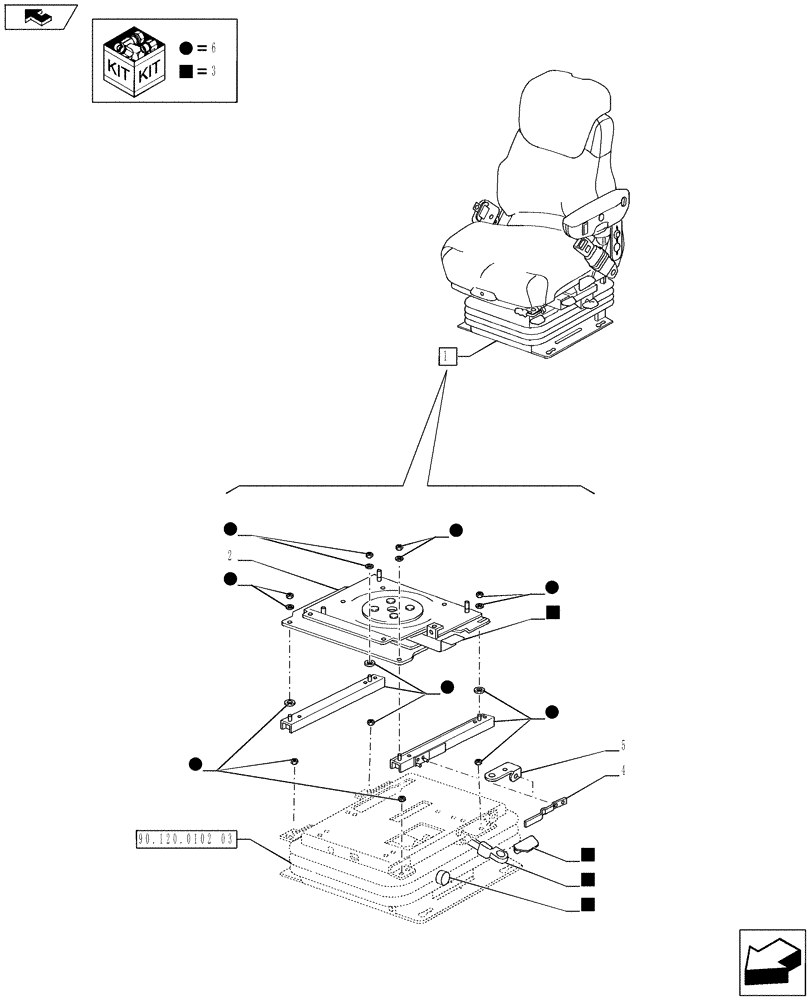 KIT KIT
● = 6
■ = 3

1

2

5

4

90.120.0102 03