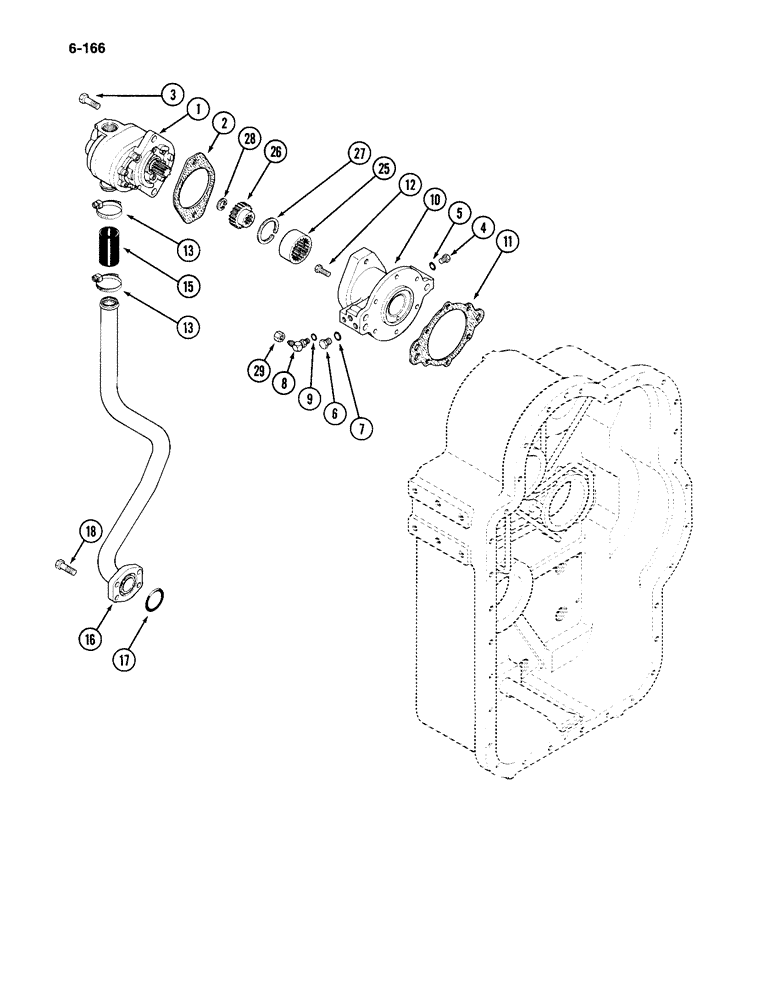 6-166

3
1
2
28
26
27
25
12
10
5
4
11
13
15
13
29
8
9
6
7
18
16
17