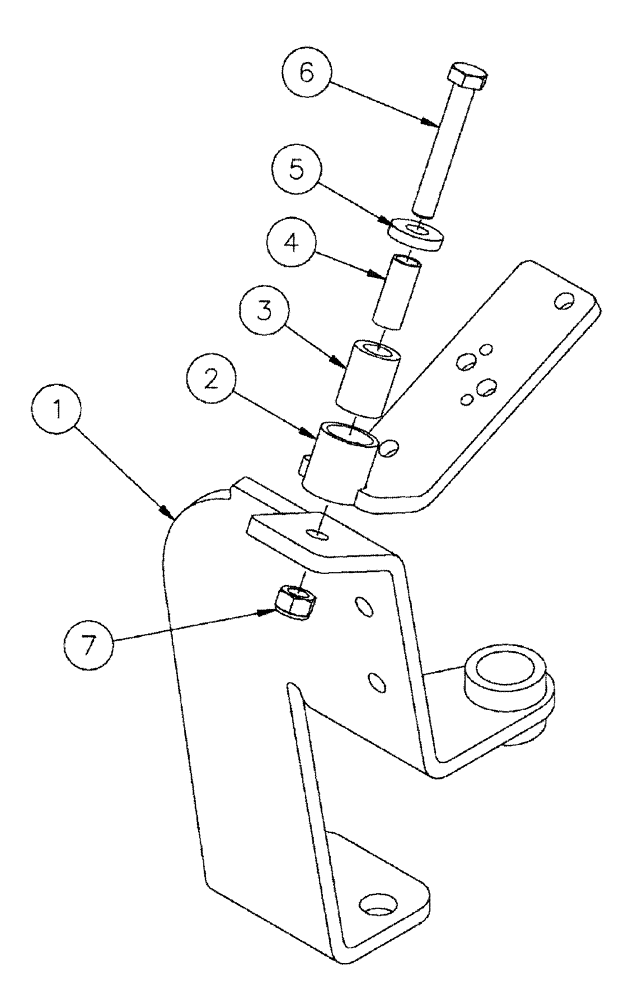 6
5
4
3
2
1
7