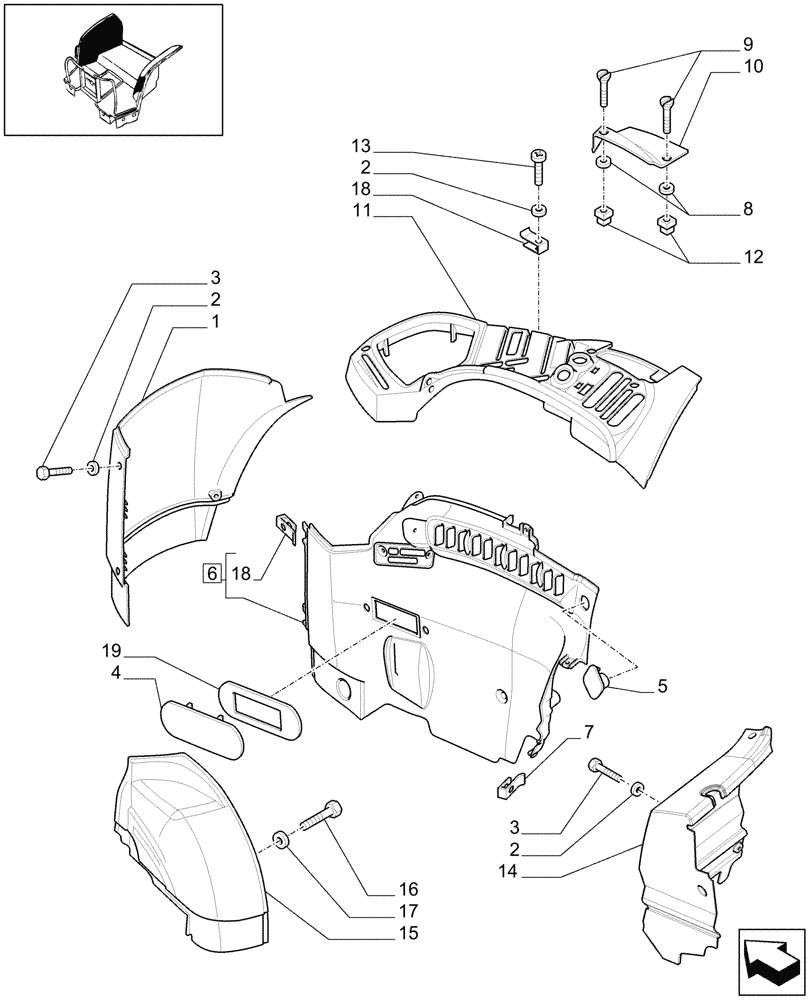 9
10
13
2
18
11
8
12
3
2
1
6
18
19
4
5
7
3
2
14
16
17
15