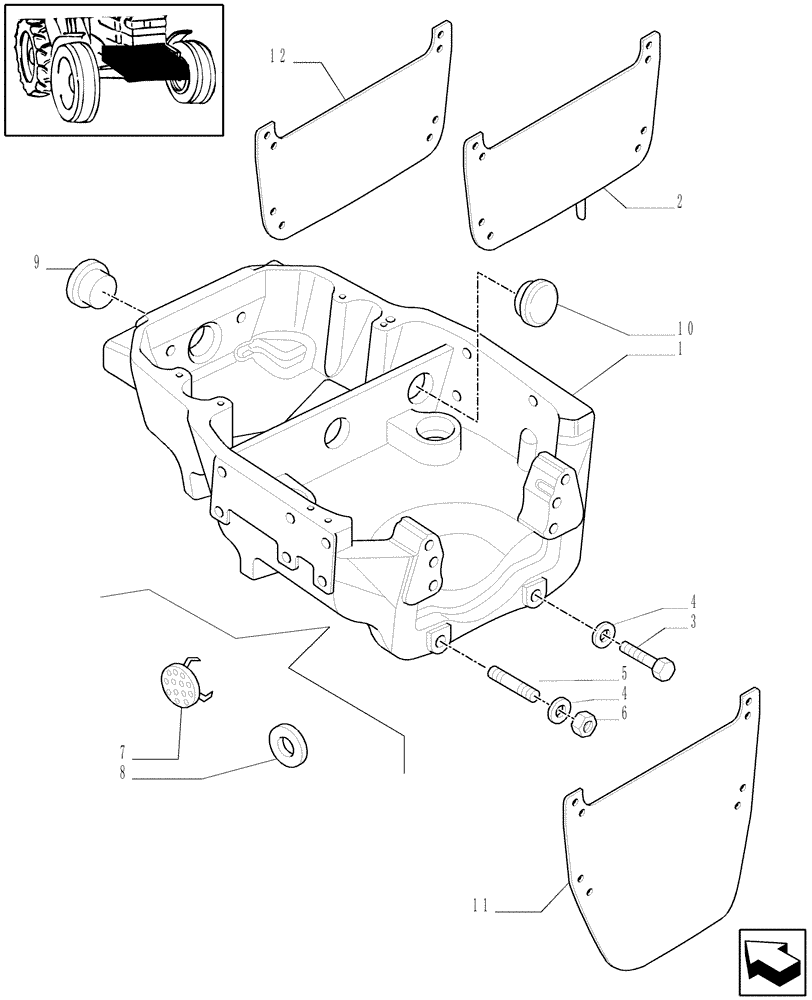 12
2
9
10
1
4
3
5
4
6
7
8
11