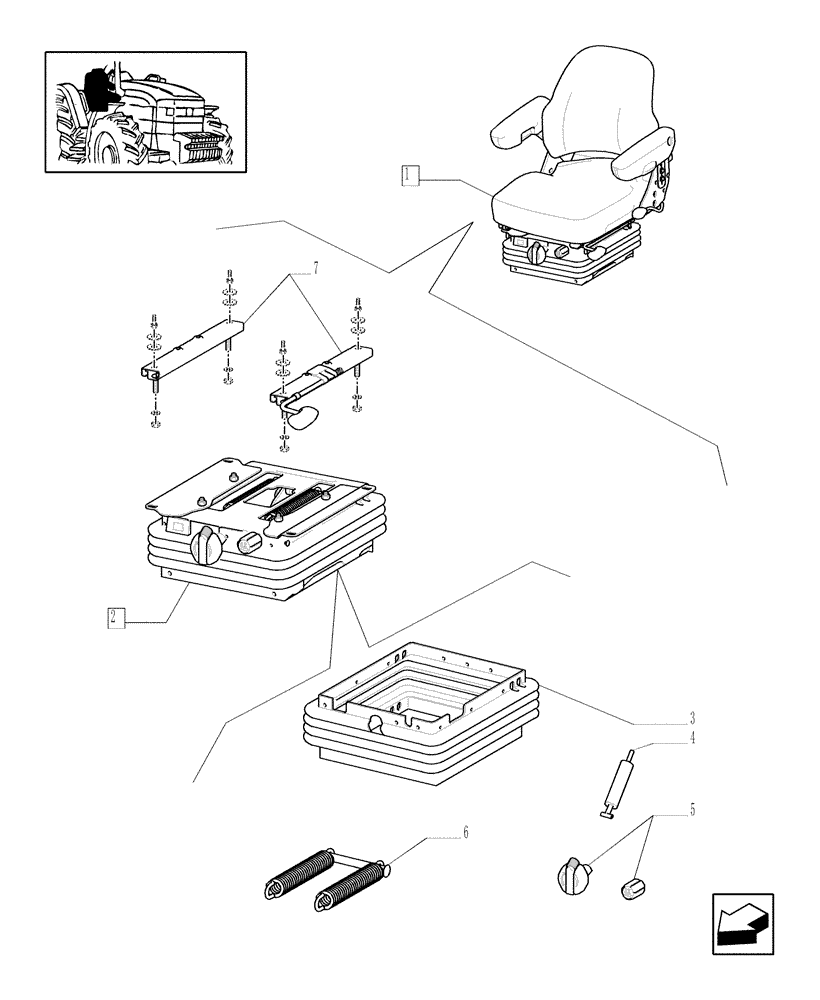 1
7
2
3
4
5
6