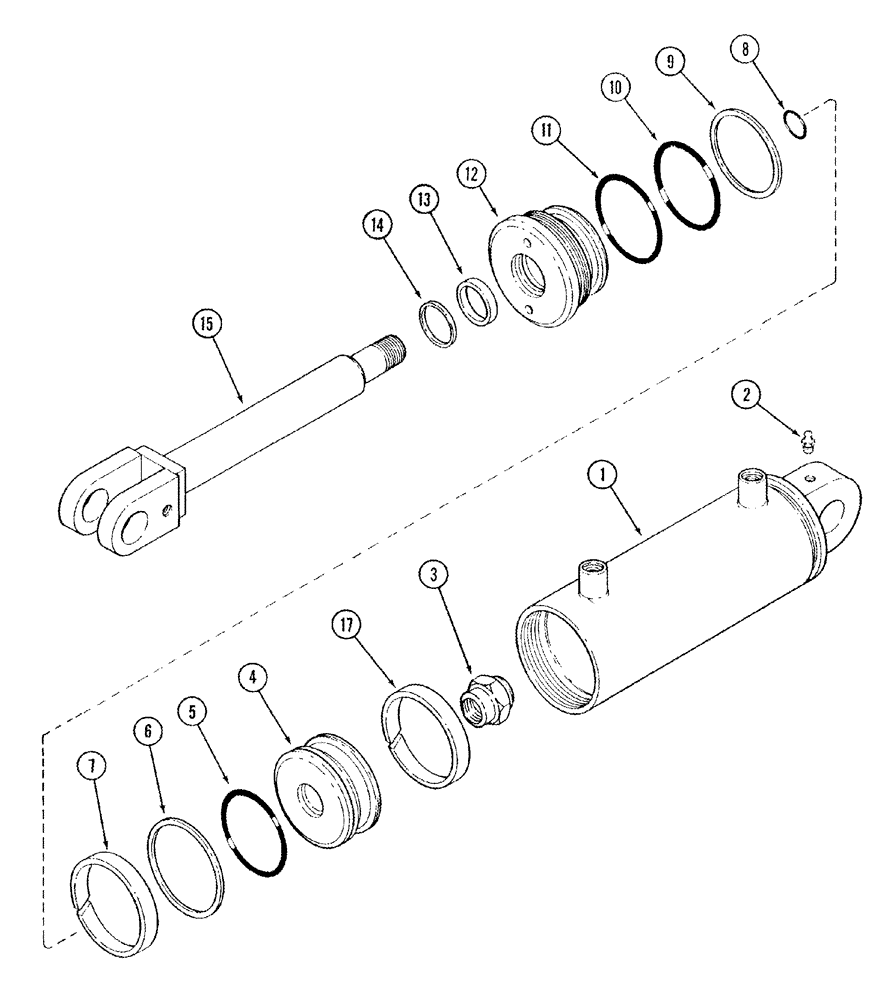 8
9
10
11
12
13
14
15
2
1
3
17
4
5
6
7