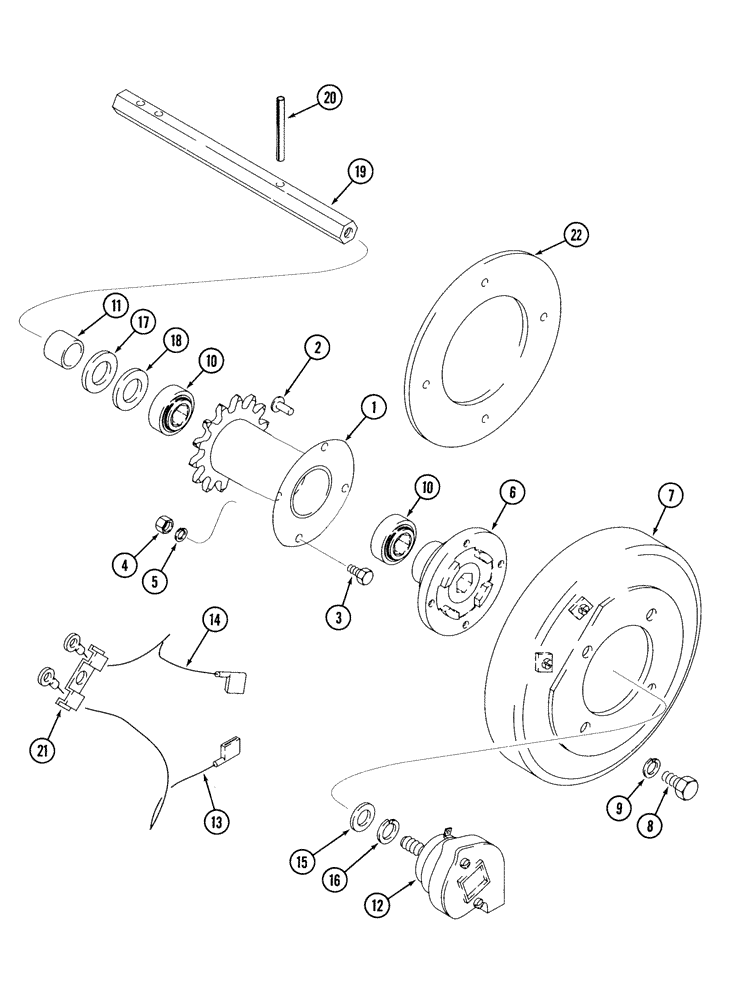 20
19
22
11
17
18
10
2
1
10
6
7
4
5
3
14
21
13
9
8
15
16
12