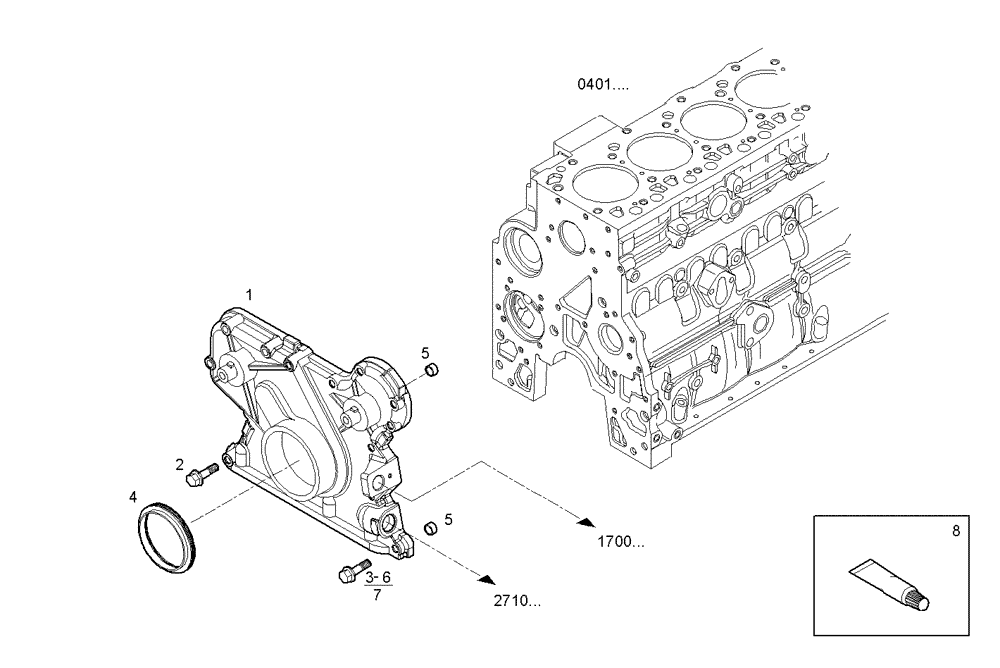 0401....

1

5

2

4

5

1700...

3- 6
7

2710...

8