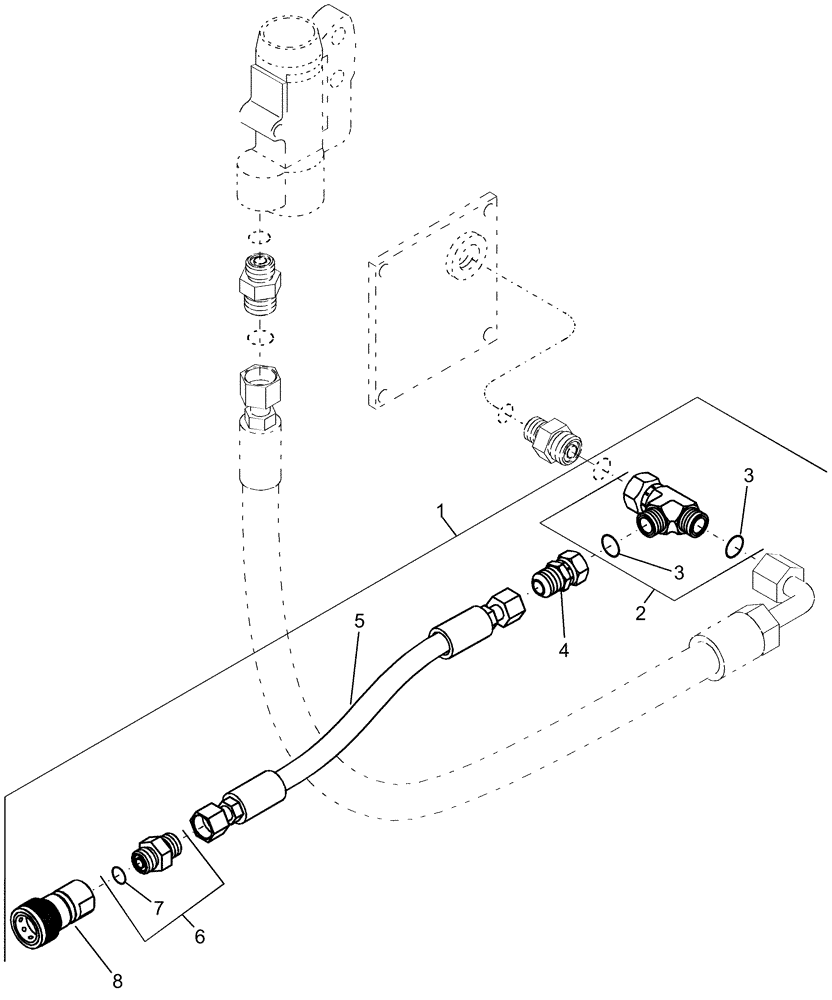 1
3
3
2
4
5
7
6
8