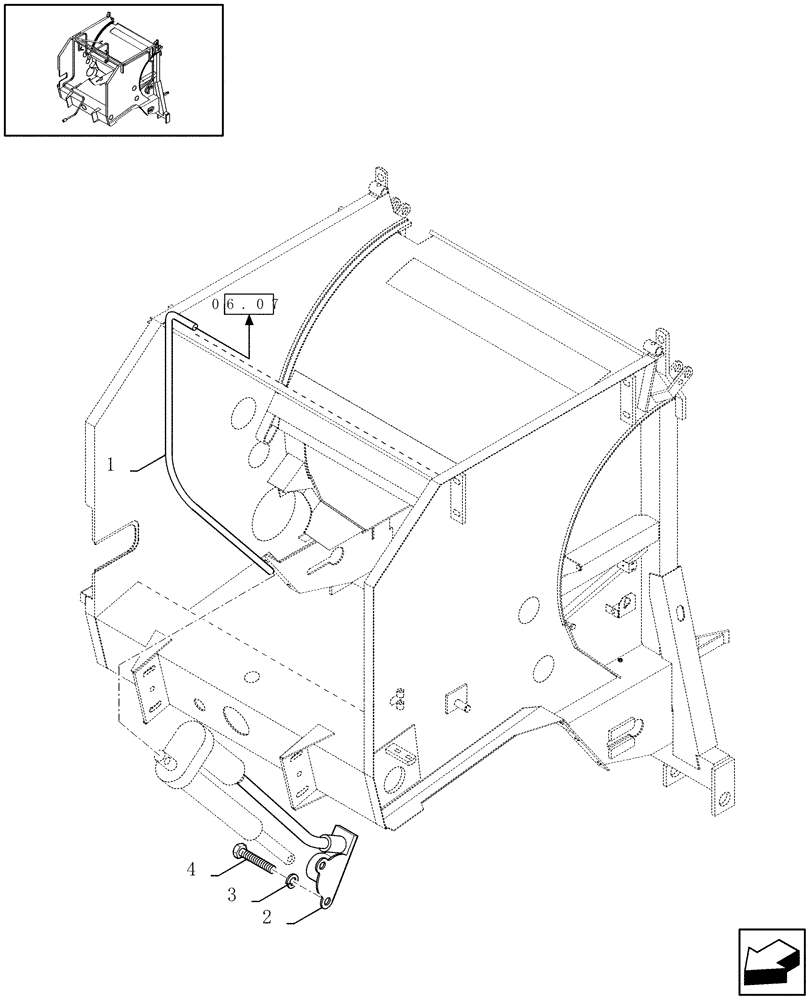 06.07

1

4

3

2