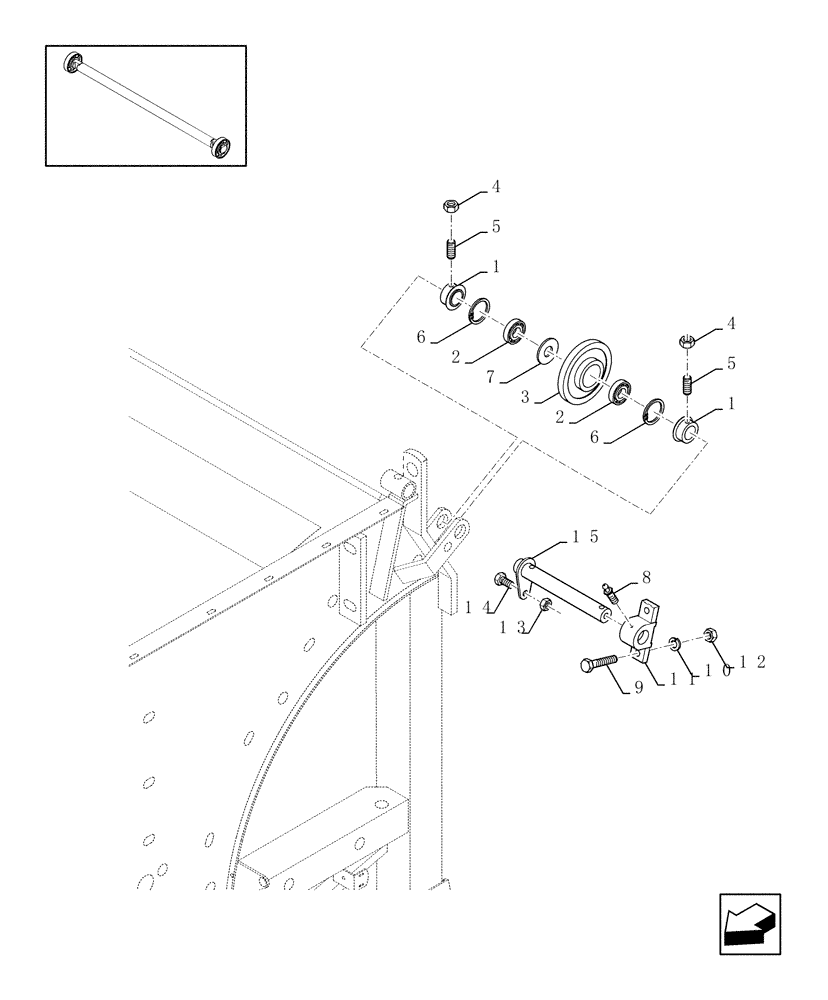 4
5
1
6
2
7
3
2
6
4
5
1
15
8
14
13
9
11
10
12