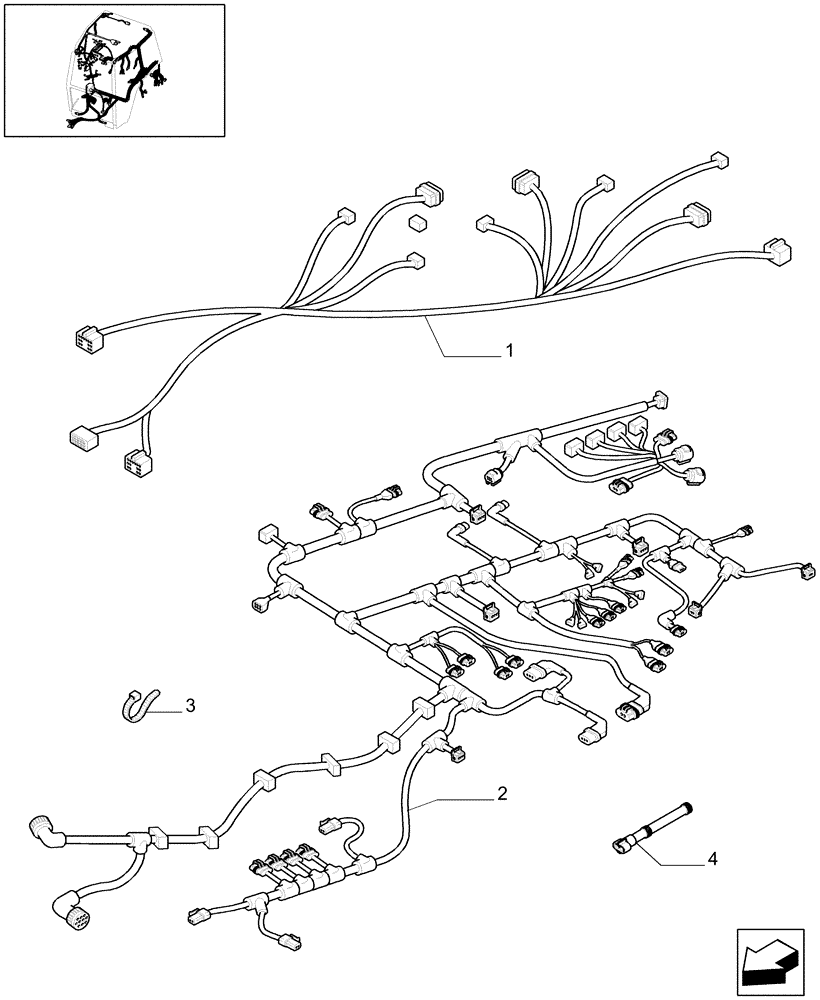 1

3

2

4