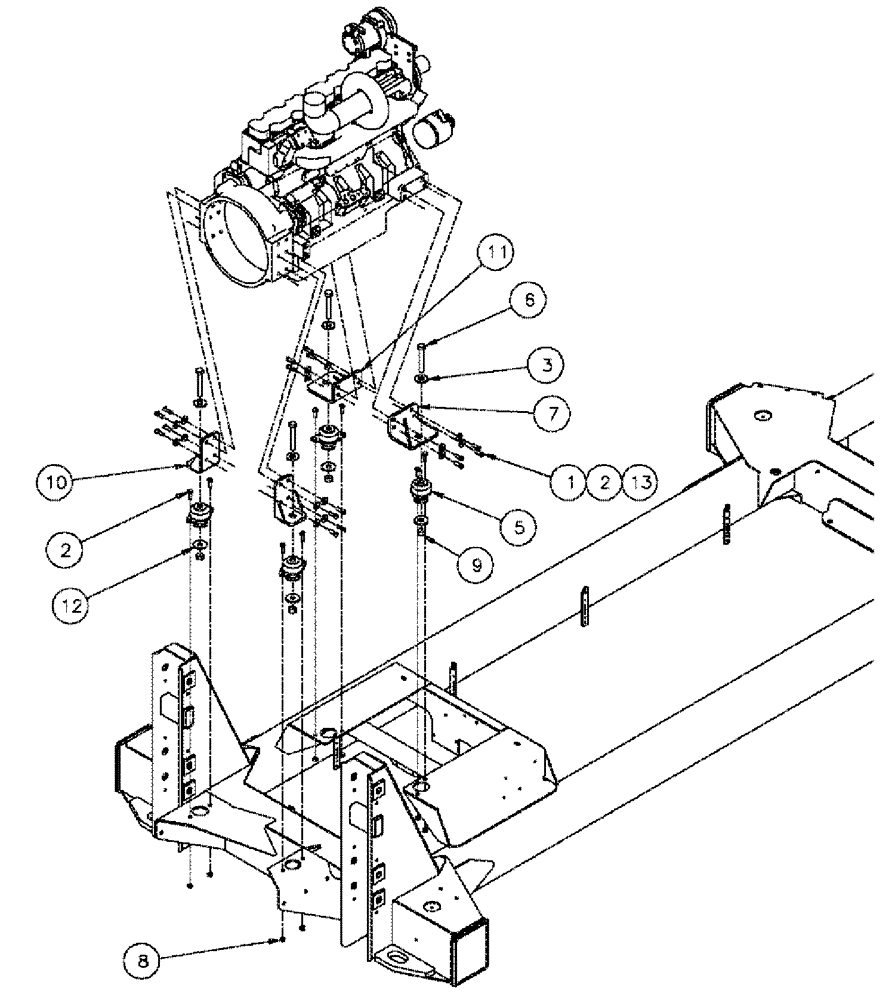 11
6
3
7
10
1 2 13
2
5
9
12
8