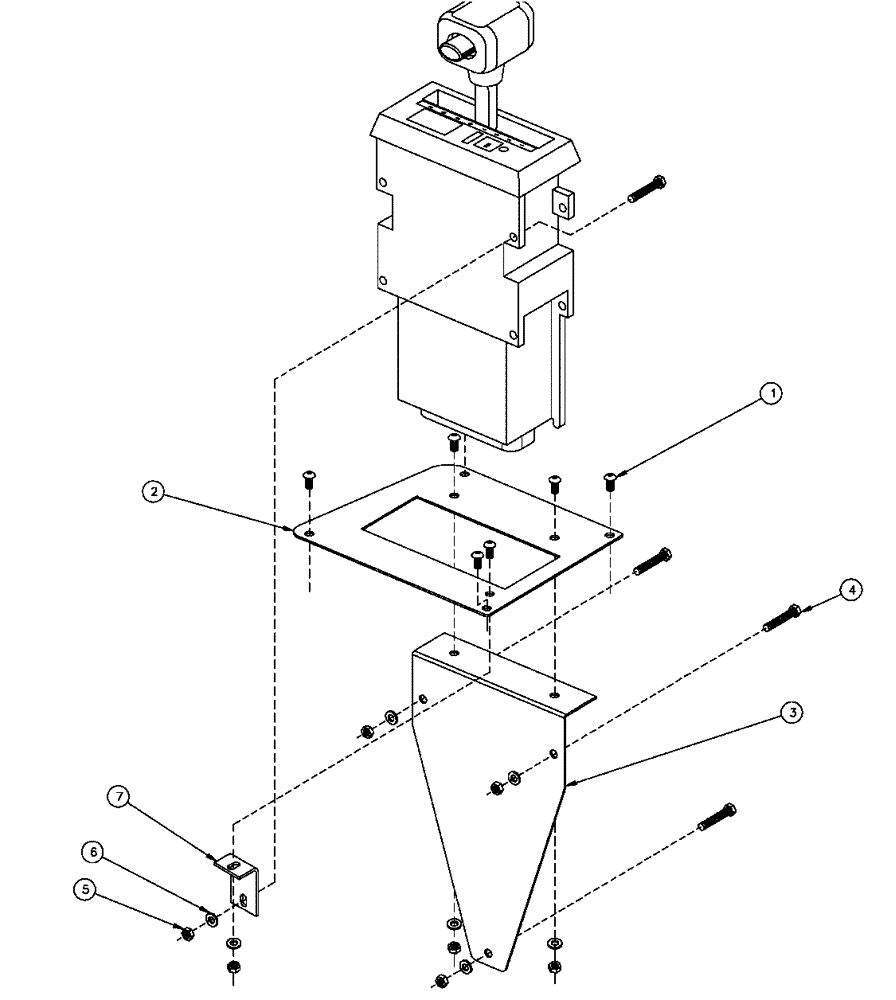 1
2
4
3
7
6
5