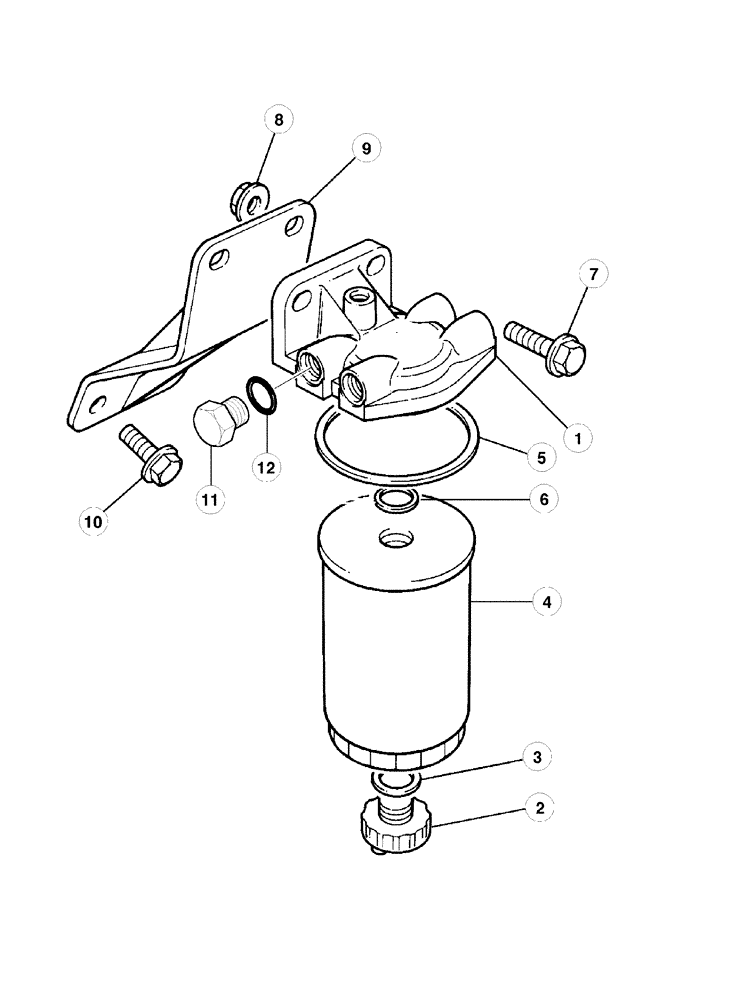 8
9
7
1
5
12
11
10
6
4
3
2