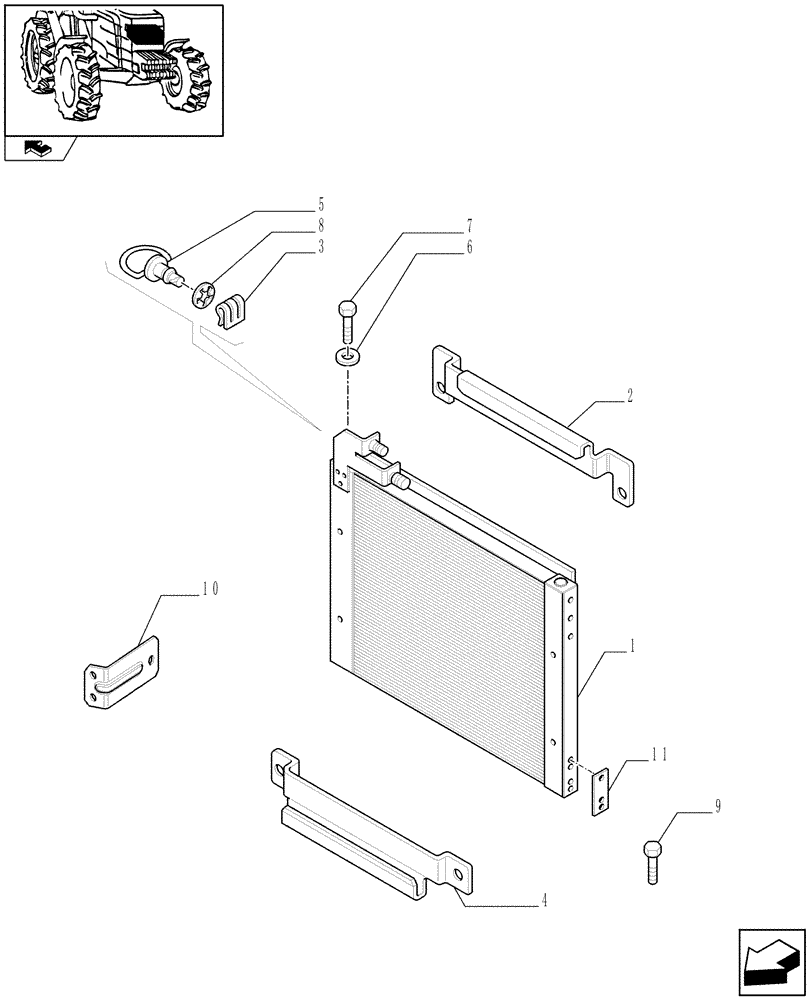 5
8
3
7
6
2
10
1
11
9
4