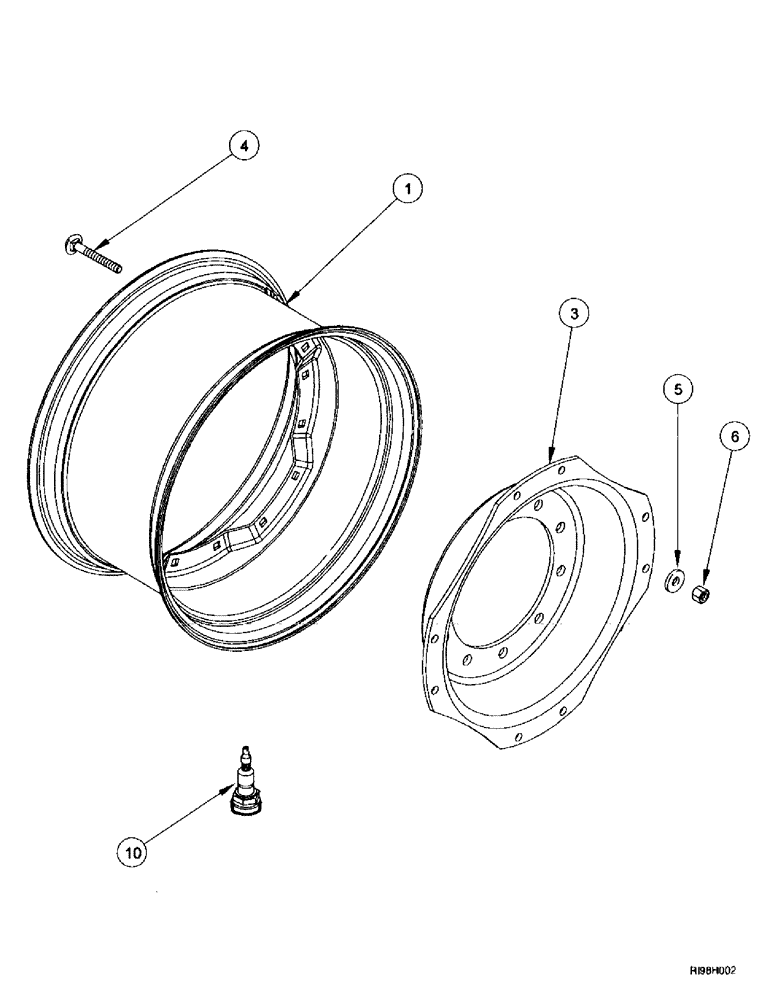 4
1
3
5
6
10
RI98H002