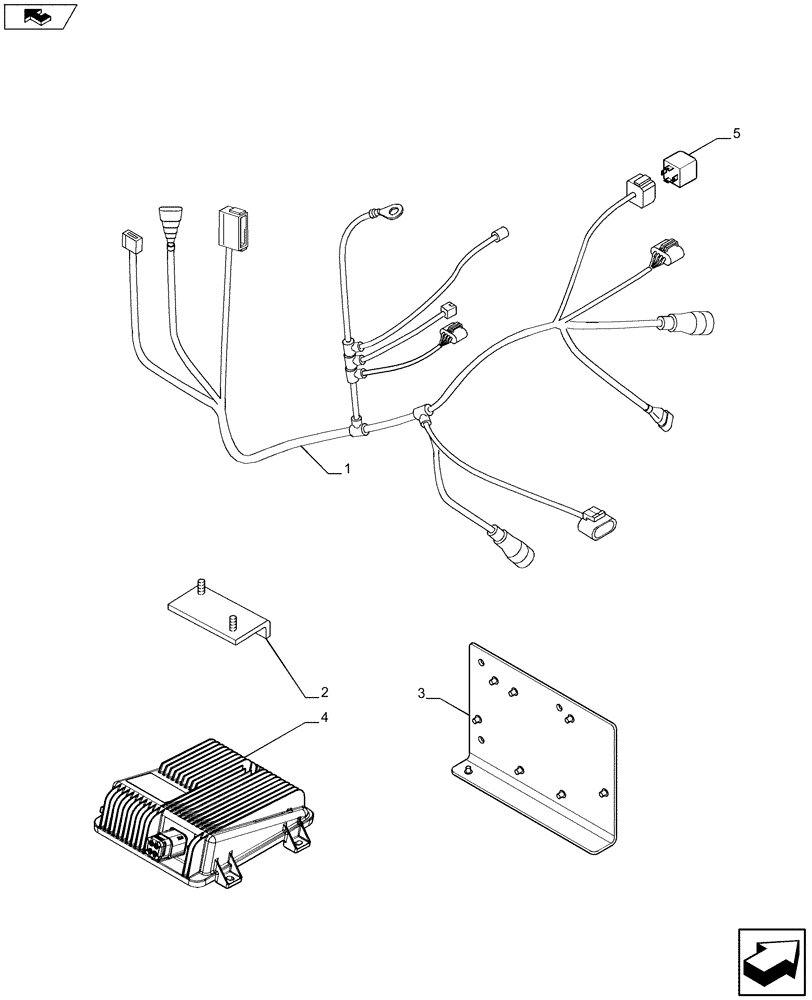 5
1
2
3
4