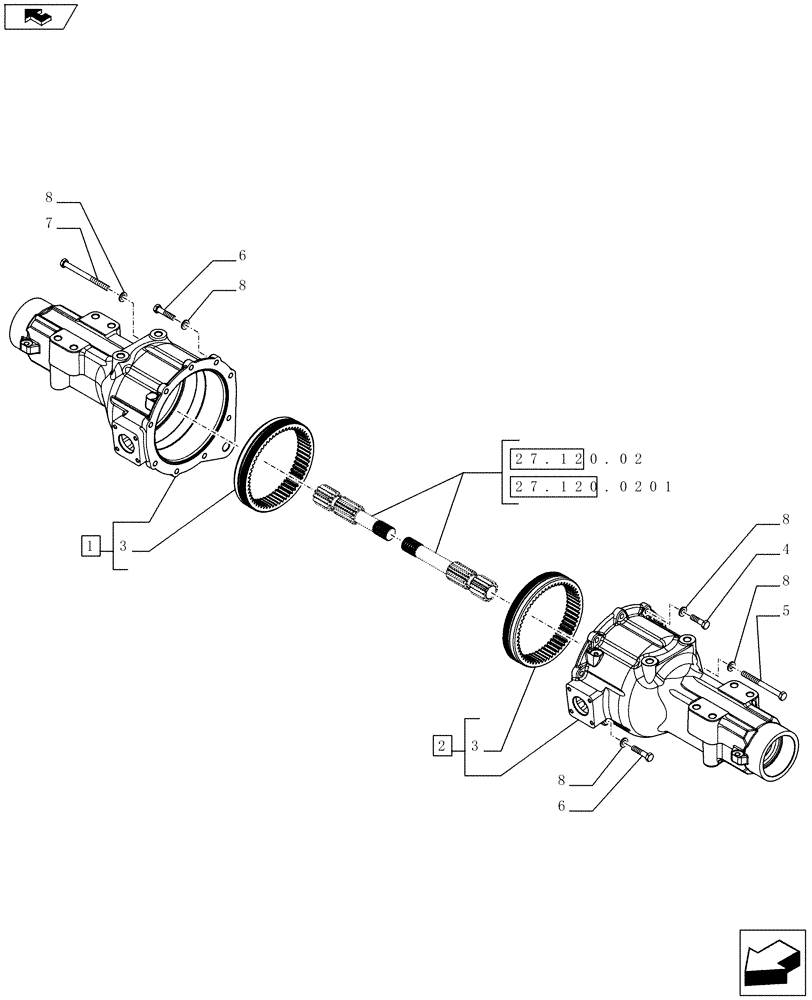 8
7
6
8
27.120.02
27.120.0201
1
3
8
4
8
5
2
3
8
6