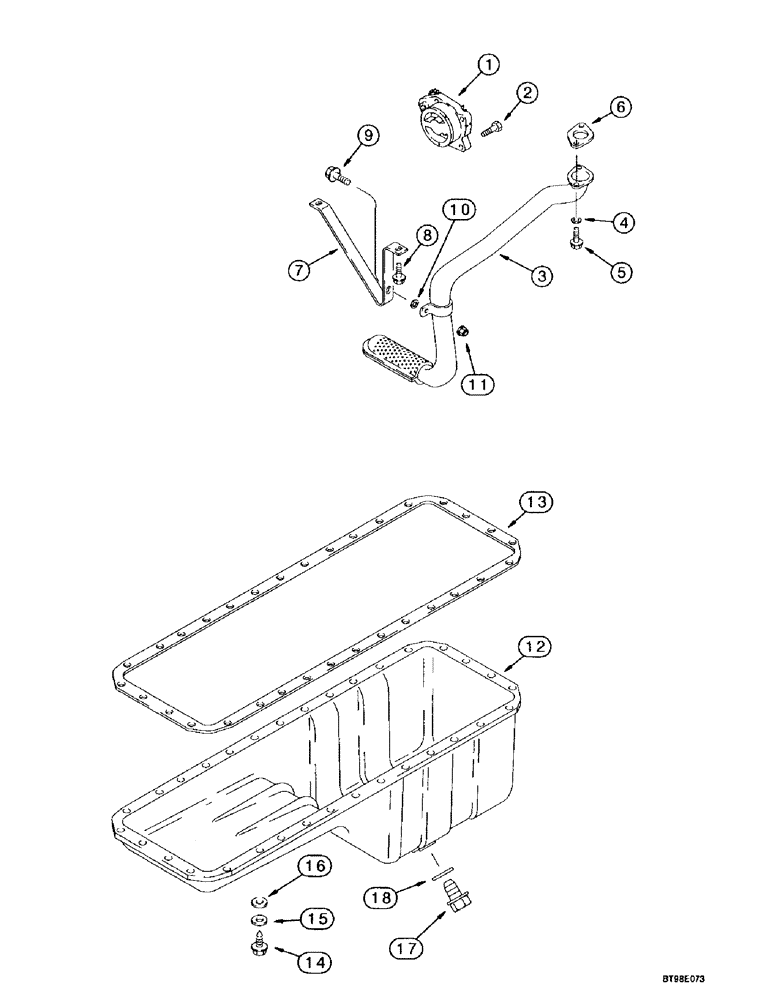 1
2
6
9
10
8
4
7
3
5
11
13
12
16
18
15
17
14
BT98E073