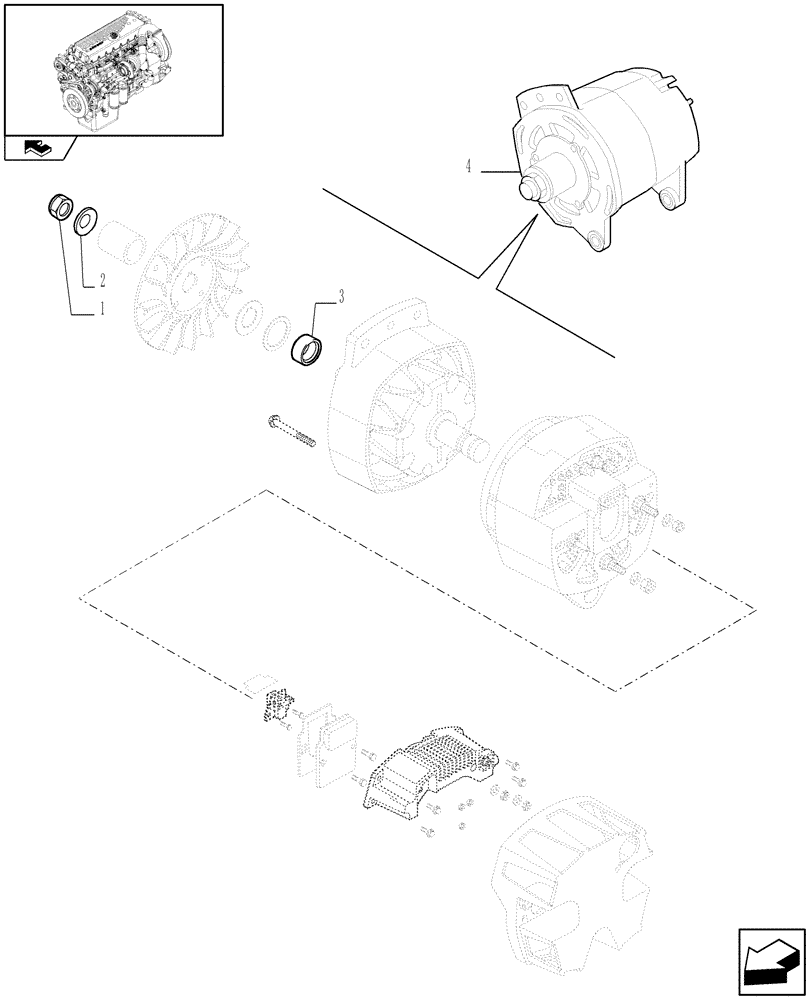 4
2
1
3