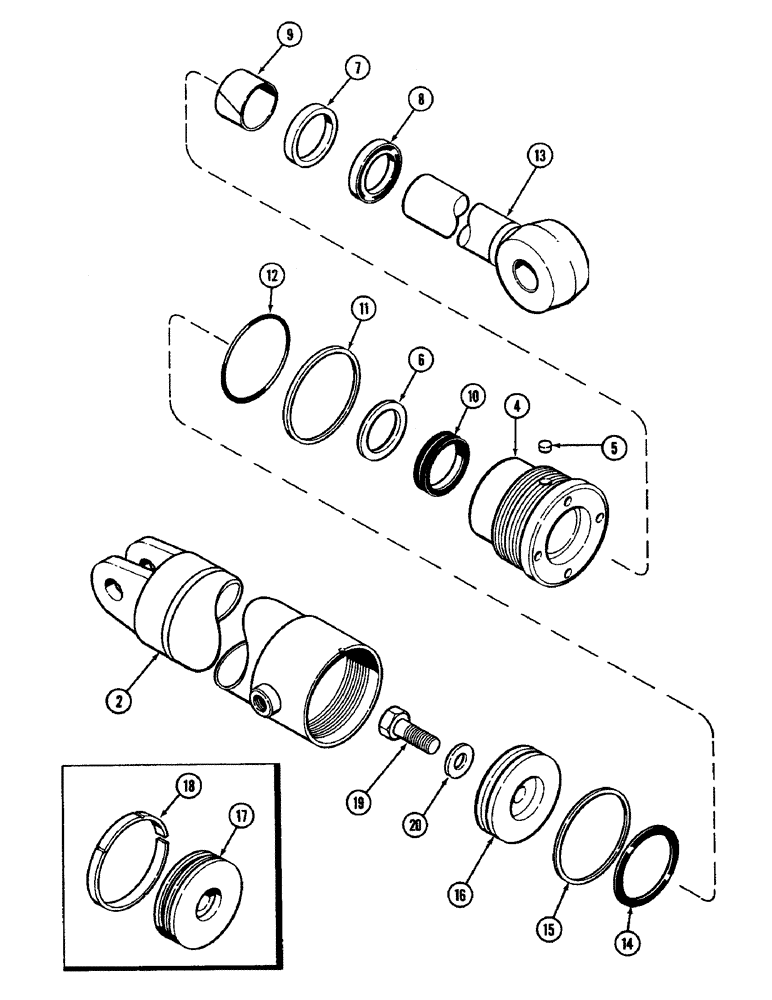 9
7
8
13
12
11
6
10
4
5
2
19
20
16
15
14
18
17