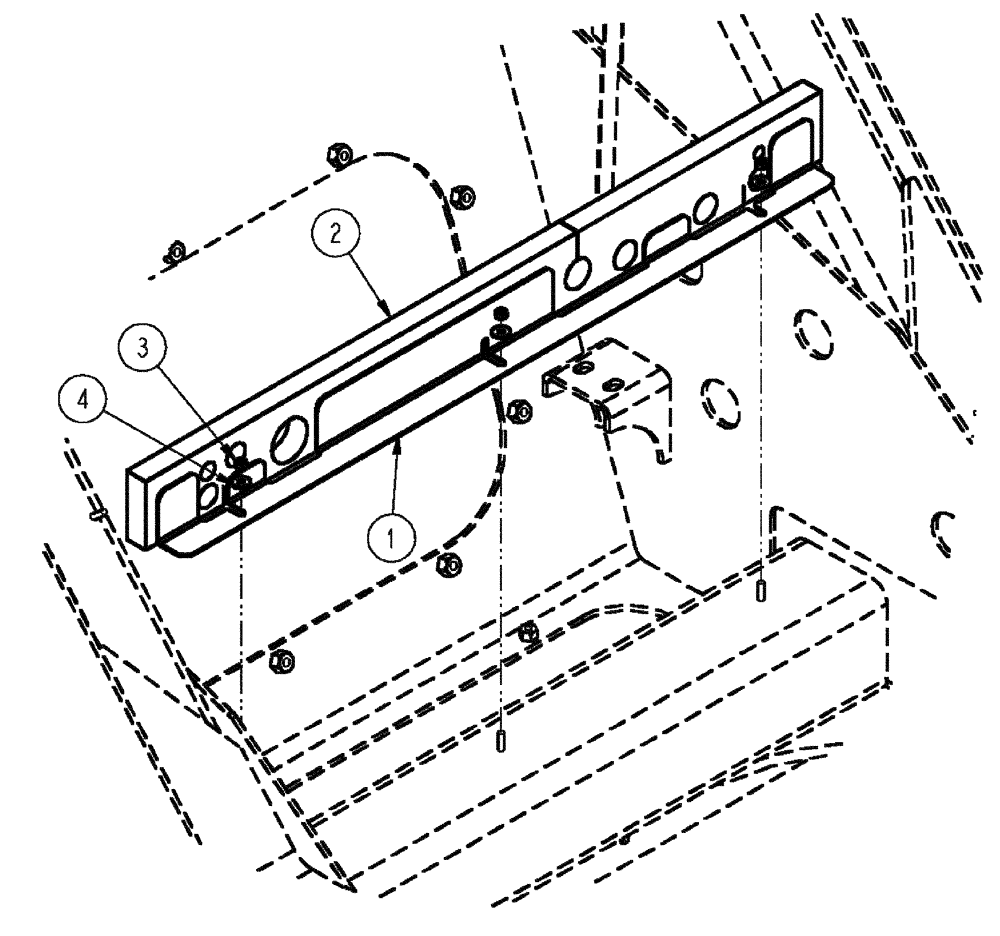 2
3
4
1