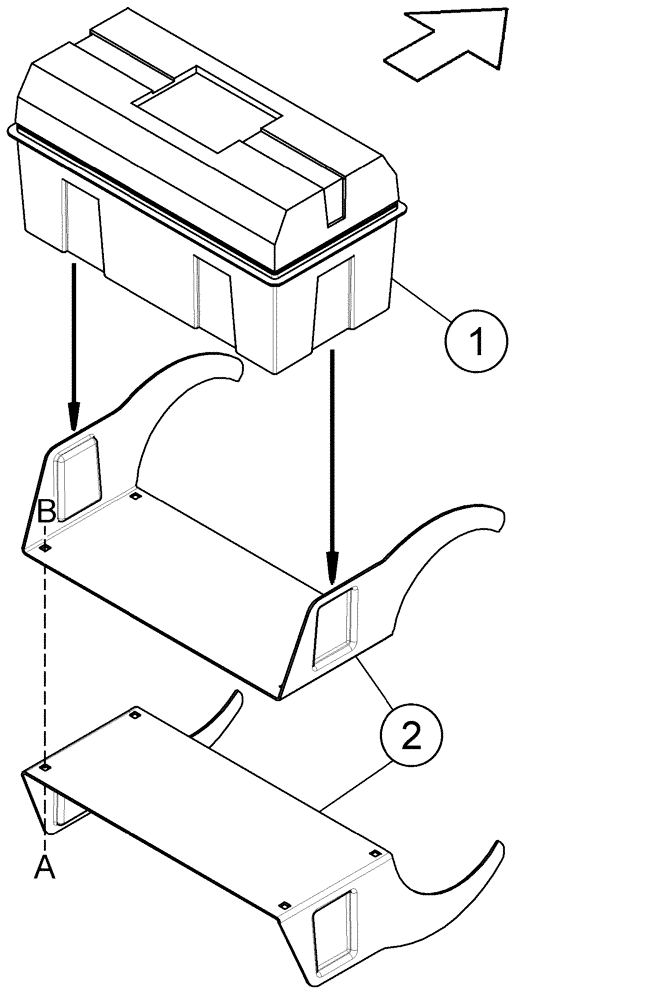 1
B
2
A