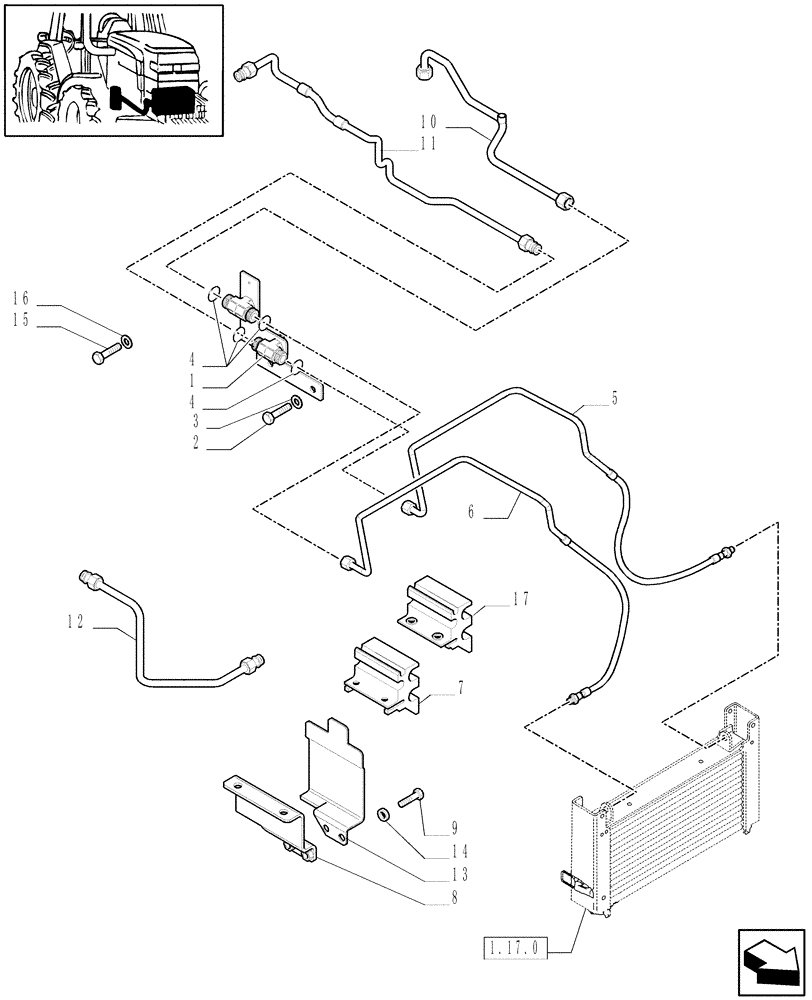 10
11
16
15
4
1
4
3
2
5
6
12
17
7
9
14
13
8
1.17.0