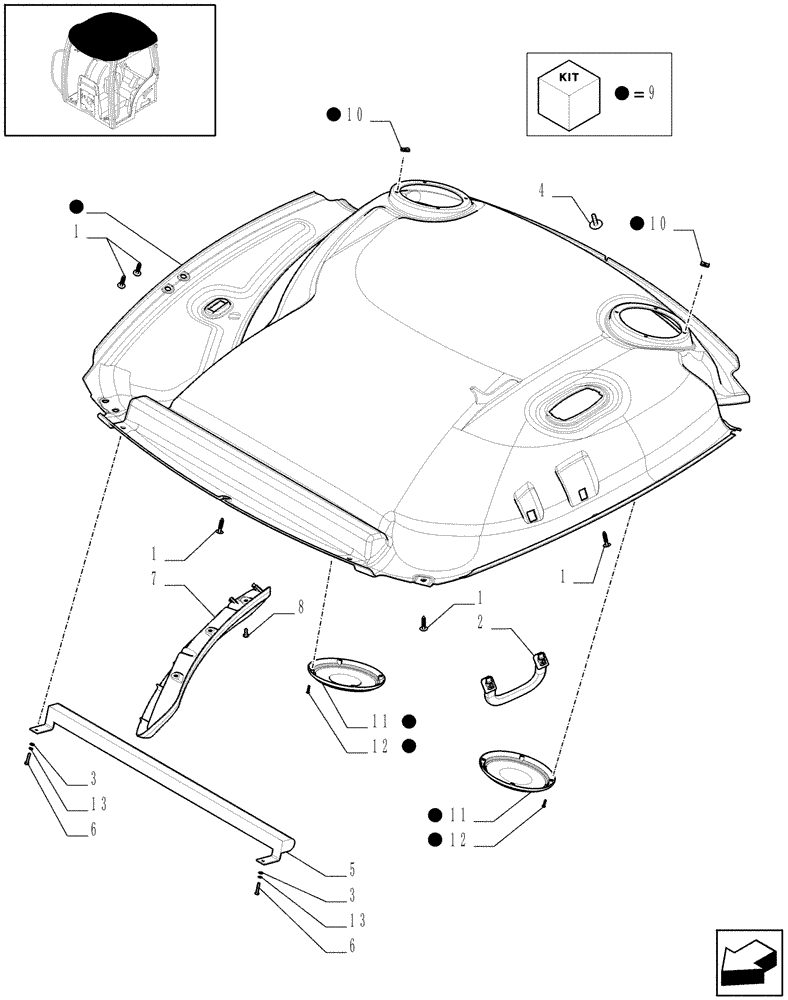 KIT
● = 9
● 10
4
● 10
●
1
1
7
8
1
2
1
11 ●
12 ●
● 11
● 12
3
13
6
5
3
13
6