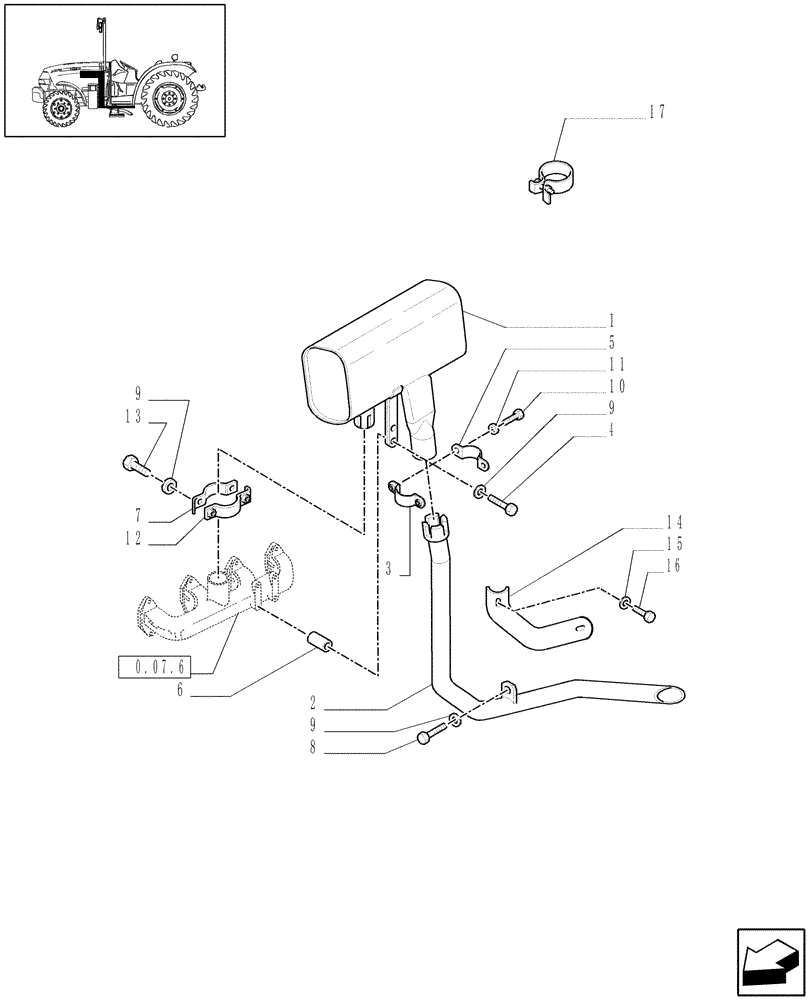 17
1
5
11
10
9
4
9
13
7
12
3
14
15
16
0.07.6
6
2
9
8