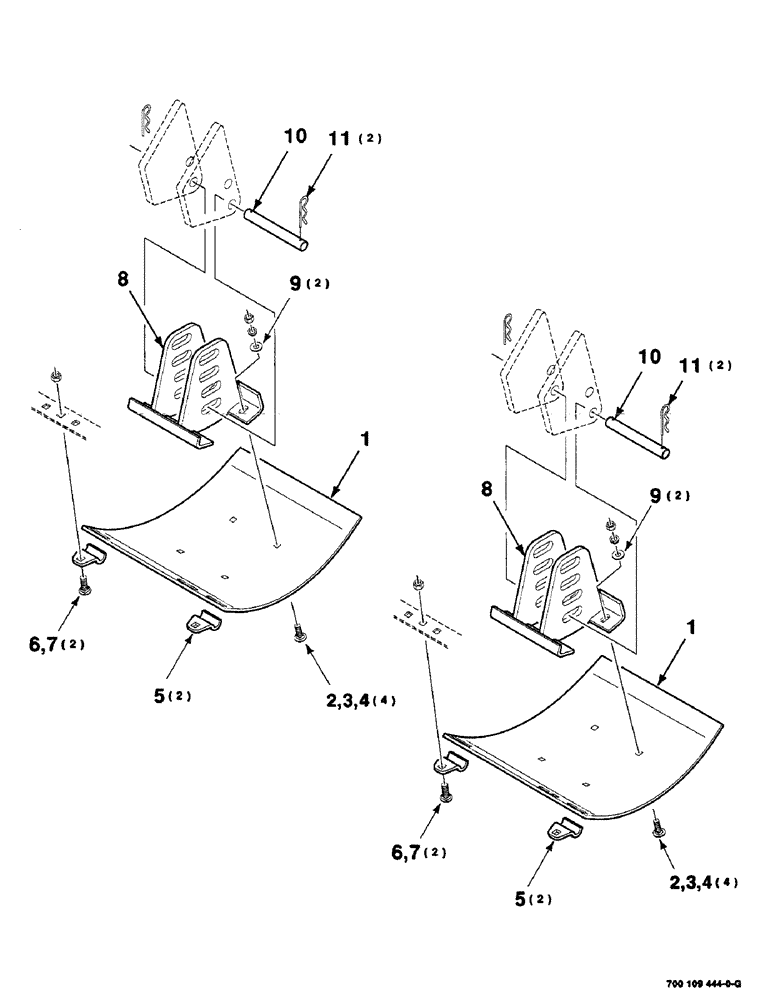 10
11 (2)
8
9 (2)
1
6,7 (2)
5 (2)
2,3,4 (4)
10
11 (2)
8
9 (2)
1
6,7 (2)
5 (2)
2,3,4 (4)
700 109 444-0-G