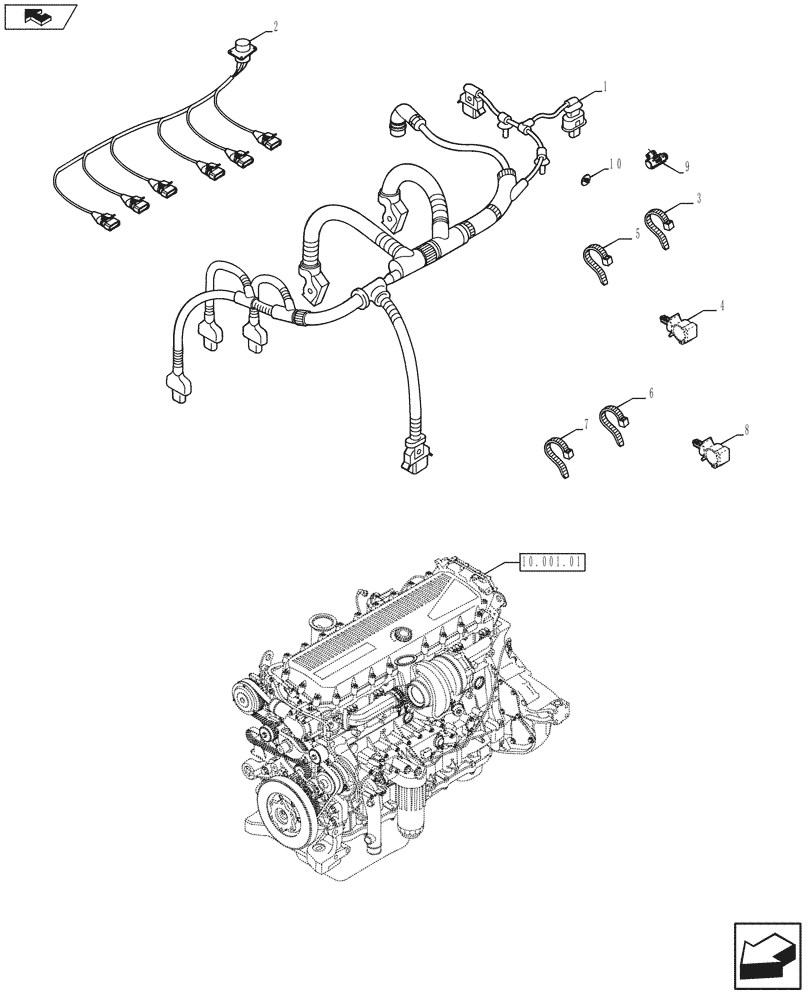 2
1
10
9
3
5
4
6
7
8
10.001.01