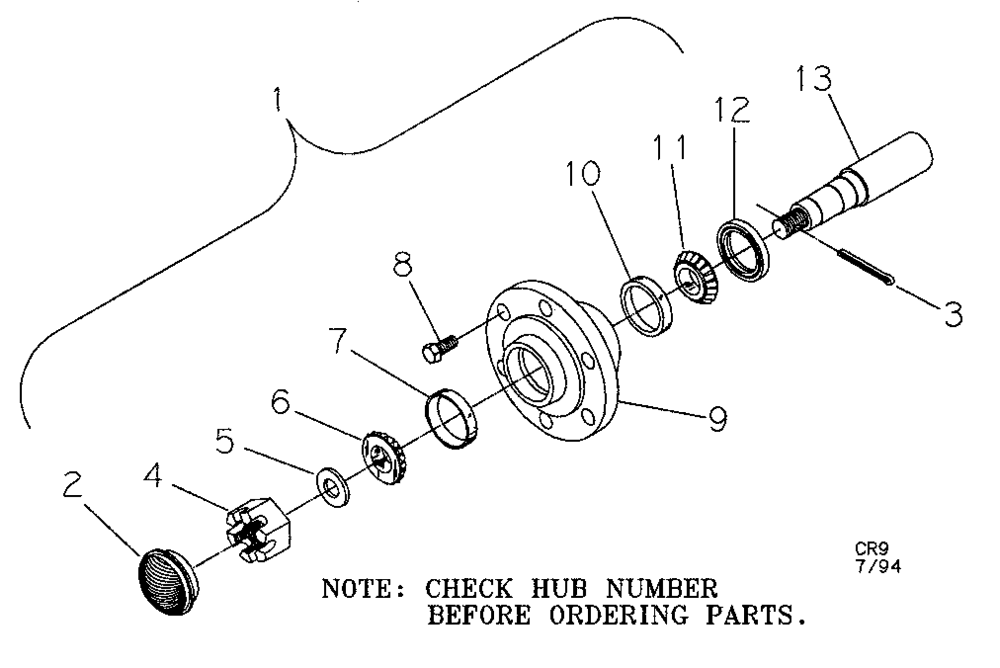 1
13
12
11
10
8
3
7
9
6
5
4
2
CR9
7/94
NOTE: CHECK HUB NUMBER
BEFORE ORDERING PARTS.